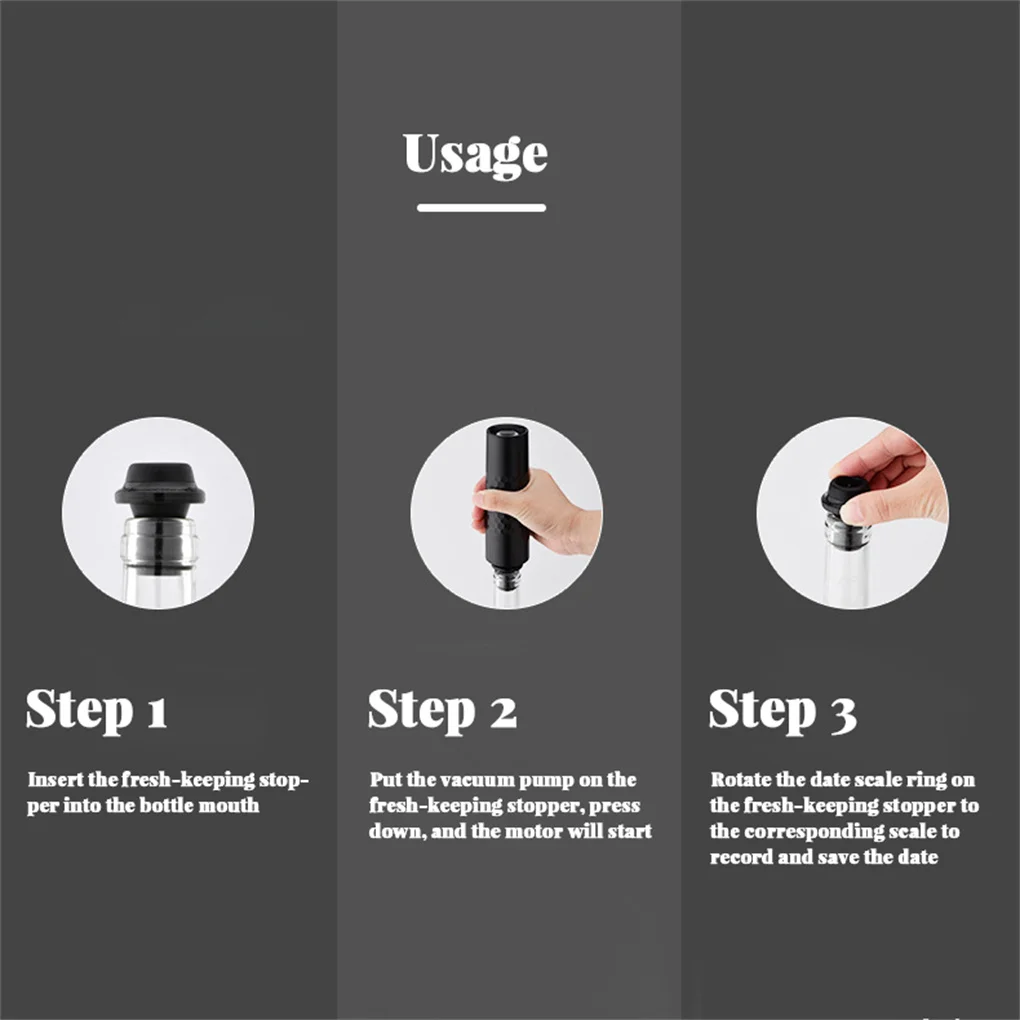 Usage

Step 1

Insert the fresh-keeping stopper into the bottle mouth

Step 2

Put the vacuum pump on the fresh-keeping stopper, press down, and the motor will start

Step 3

Rotate the date scale ring on the fresh-keeping stopper to the corresponding scale to record and save the date