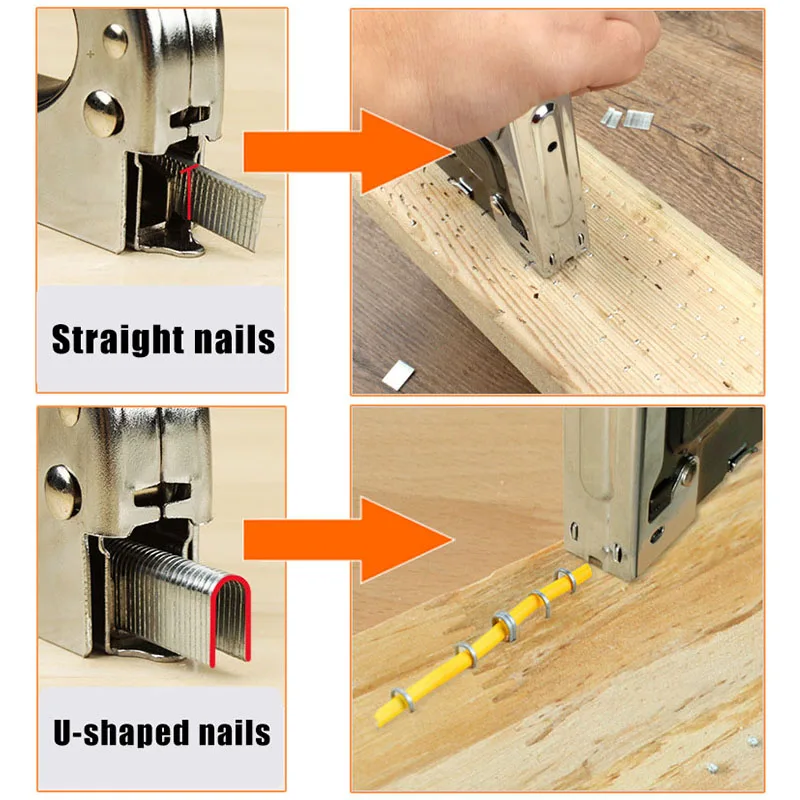 Straight nails

U-shaped nails