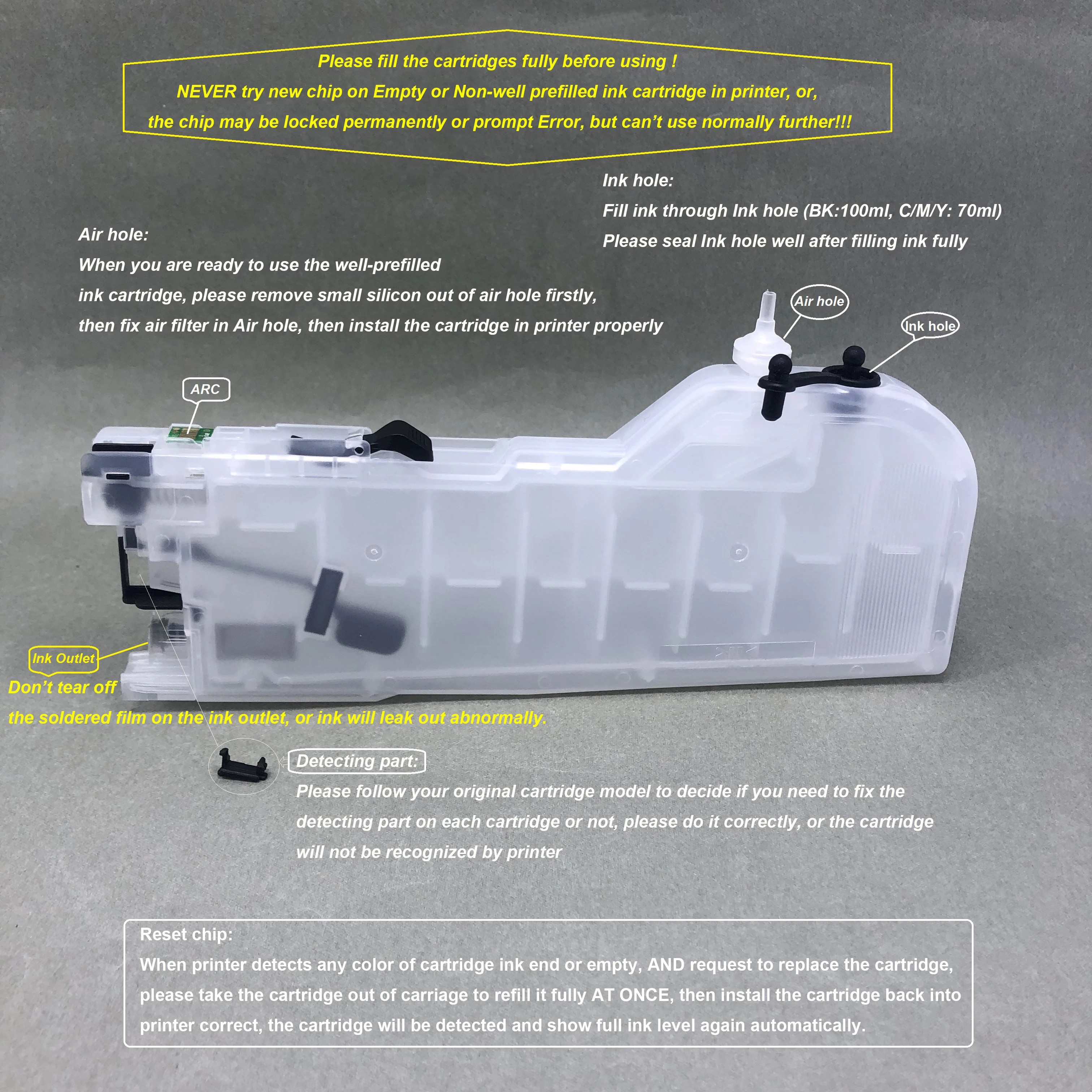 Please fill the cartridges fully before using !
NEVER try new chip on Empty or Non-well prefilled ink cartridge in printer, or,
the chip may be locked permanently or prompt Error, but can't use normally further!!!

Ink hole:
Fill ink through Ink hole (BK:100ml, C/M/Y: 70ml)
Please seal Ink hole well after filling ink fully

Air hole:
When you are ready to use the well-prefilled
ink cartridge, please remove small silicon out of air hole firstly,
then fix air filter in Air hole, then install the cartridge in printer properly

Air hole

Ink hole

ARC

Ink Outlet
Don't tear off
the soldered film on the ink outlet, or ink will leak out abnormally.

Detecting part:
Please follow your original cartridge model to decide if you need to fix the detecting part on each cartridge or not, please do it correctly, or the cartridge will not be recognized by printer

Reset chip:
When printer detects any color of cartridge ink end or empty, AND request to replace the cartridge, please take the cartridge out of carriage to refill it fully AT ONCE, then install the cartridge back into printer correct, the cartridge will be detected and show full ink level again automatically.