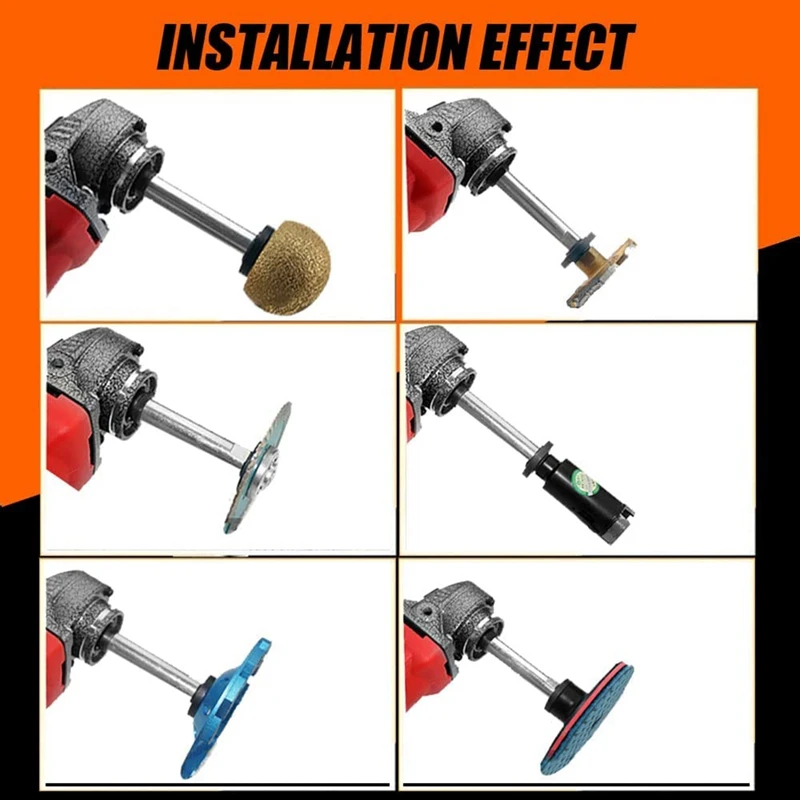 INSTALLATION EFFECT