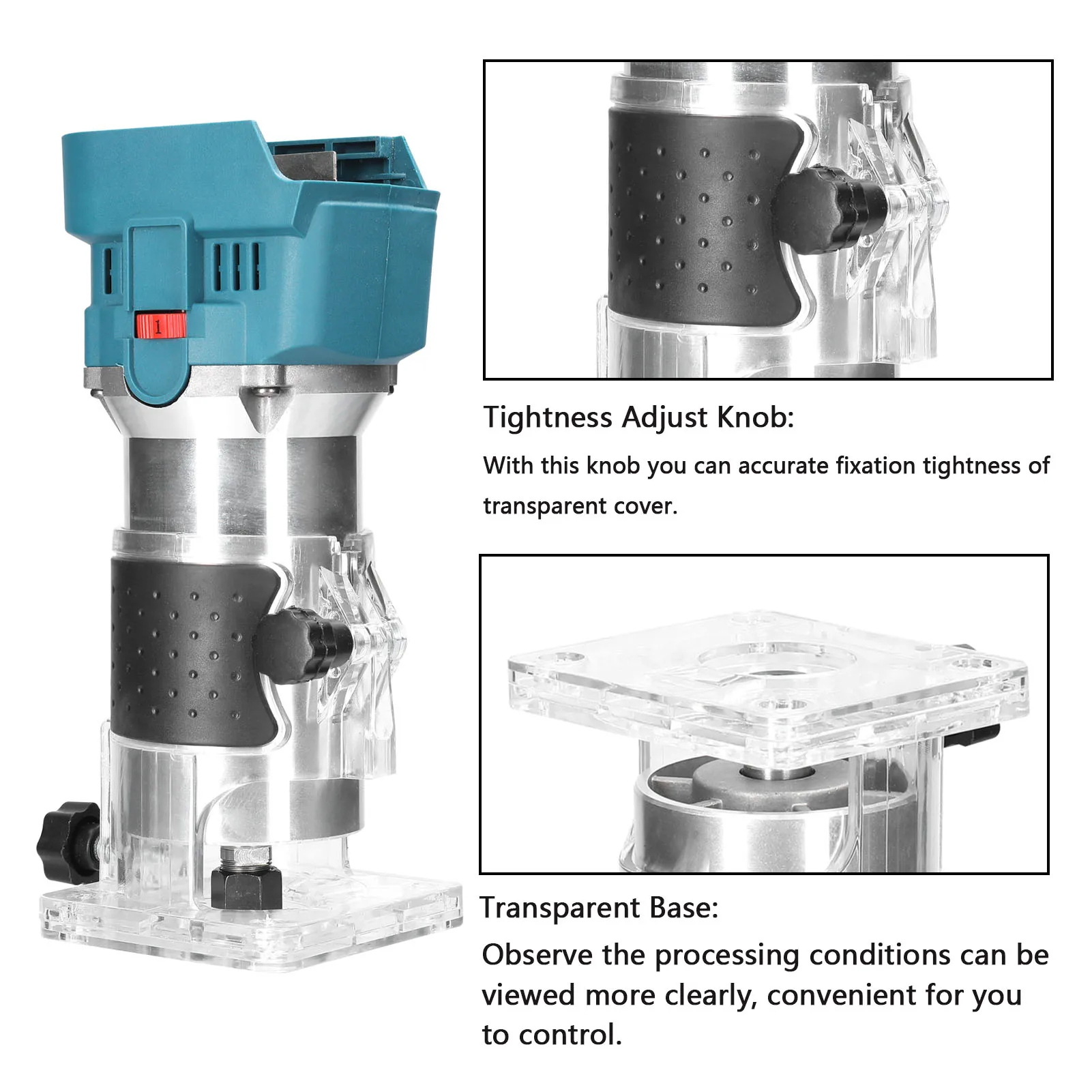 1

Tightness Adjust Knob:

With this knob you can accurate fixation tightness of transparent cover.

Transparent Base:

Observe the processing conditions can be viewed more clearly, convenient for you to control.