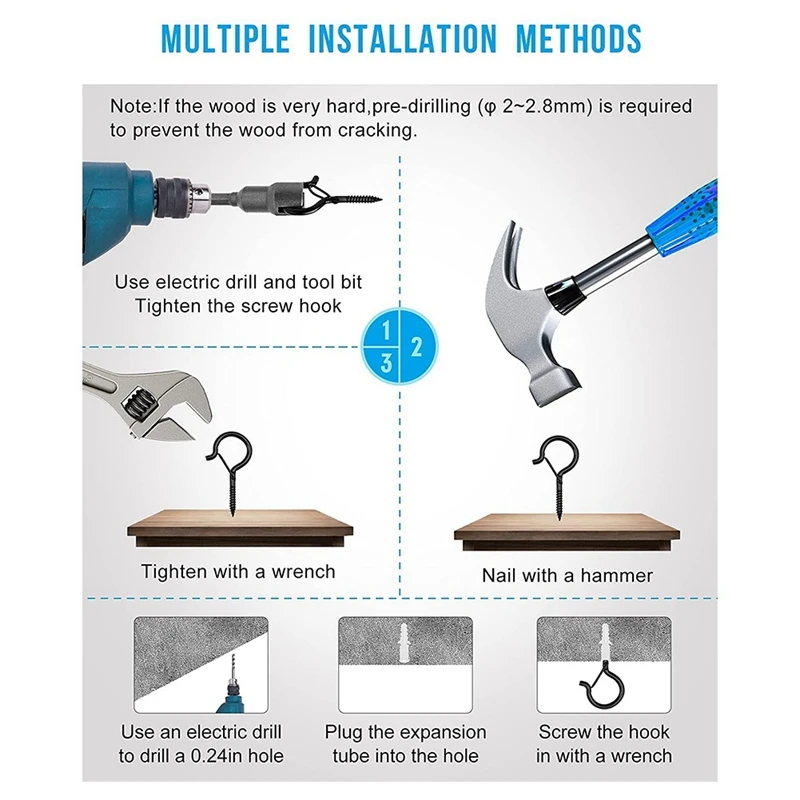 MULTIPLE INSTALLATION METHODS

Note:If the wood is very hard,pre-dirilling (φ 2~2.8mm) is required to prevent the wood from cracking.

Use electric drill and tool bit
Tighten the screw hook

1
2
3

Tighten with a wrench

Nail with a hammer

Use an electric drill to drill a 0.24in hole

Plug the expansion tube into the hole

Screw the hook in with a wrench