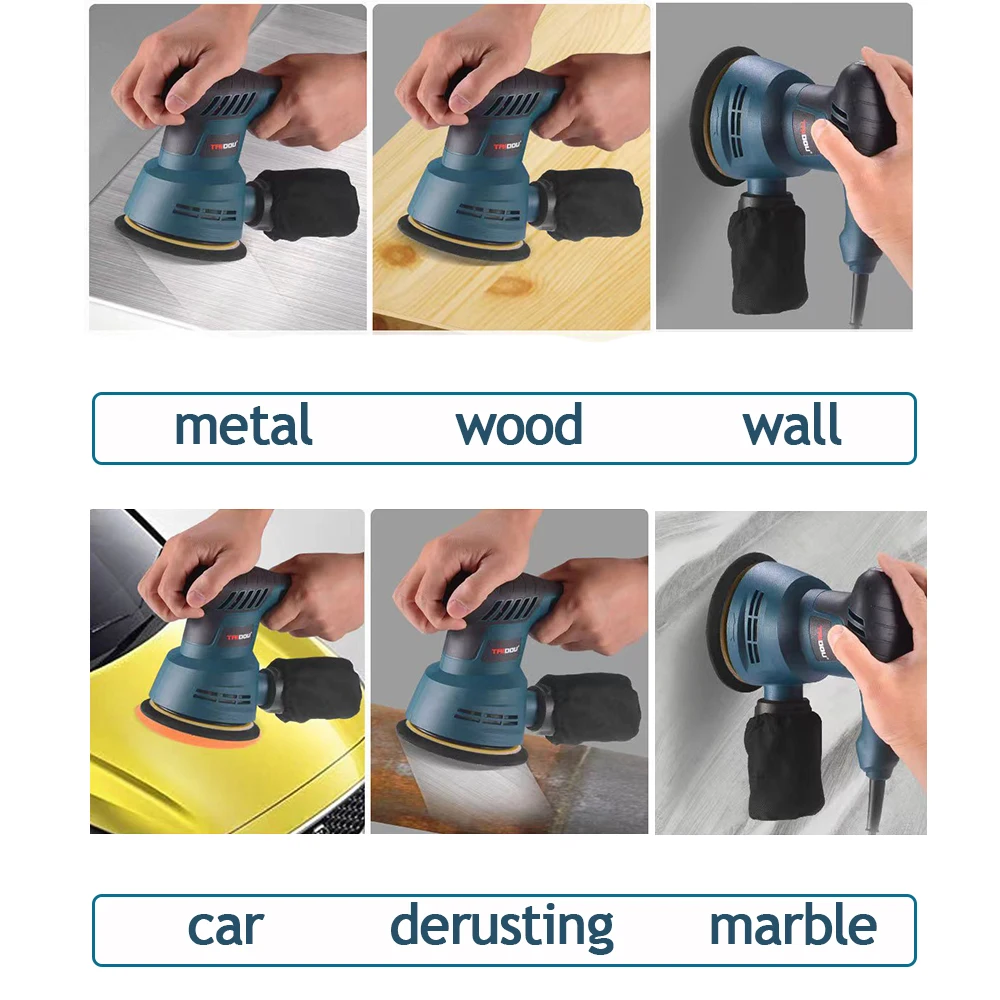 TRIDOW

TRIDOW

TRIDOW

metal wood wall

TRIDOW

TRIDOW

TRIDOW

car derusting marble