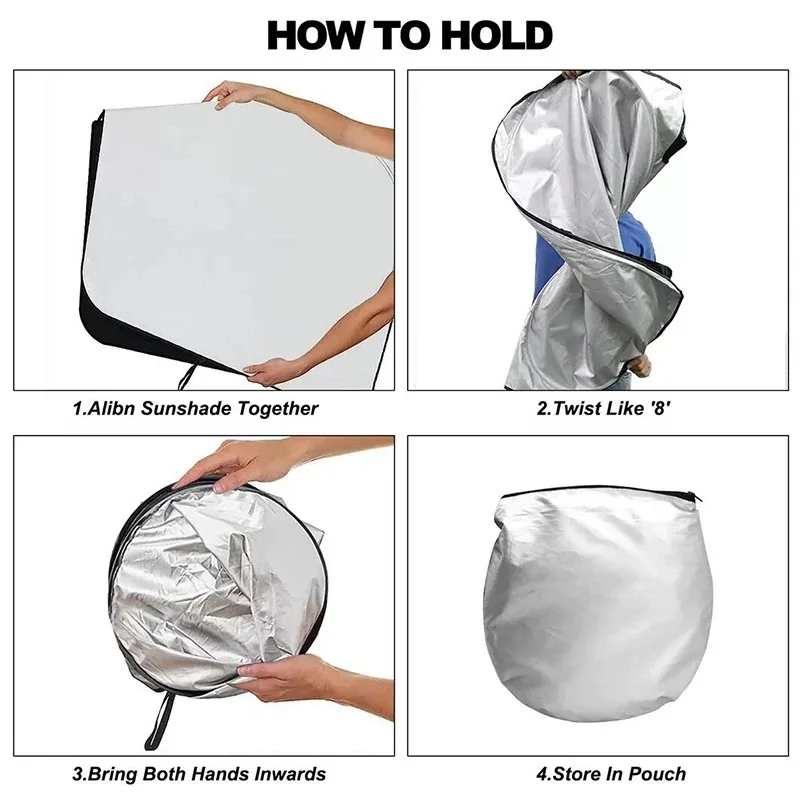 HOW TO HOLD

1.Alibn Sunshade Together

2.Twist Like '8'

3.Bring Both Hands Inwards

4.Store In Pouch