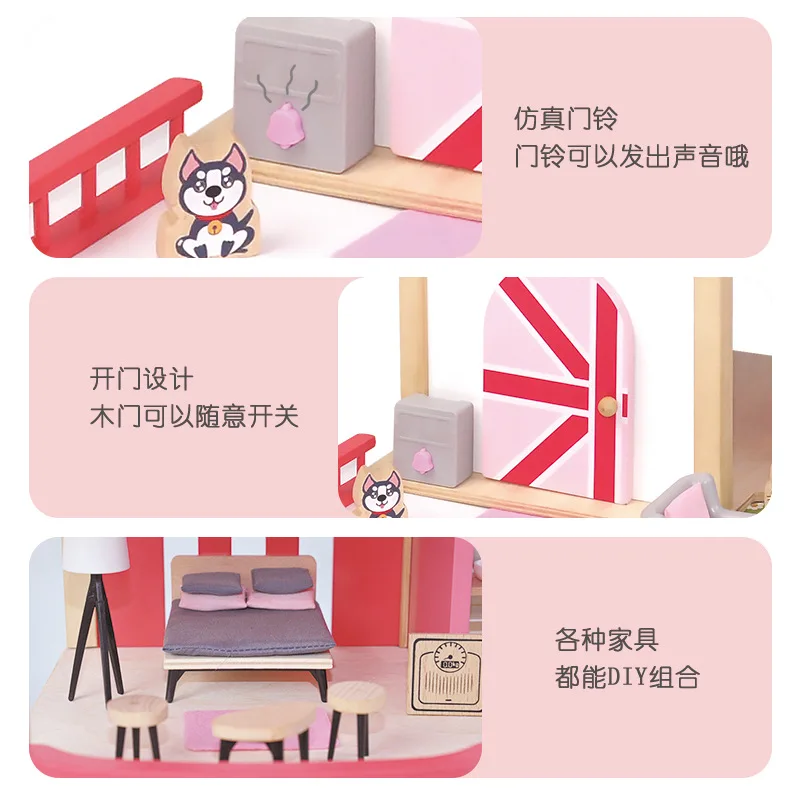 仿真门铃
门铃可以发出声音哦

开门设计
木门可以随意开关

各种家具
都能DIY组合