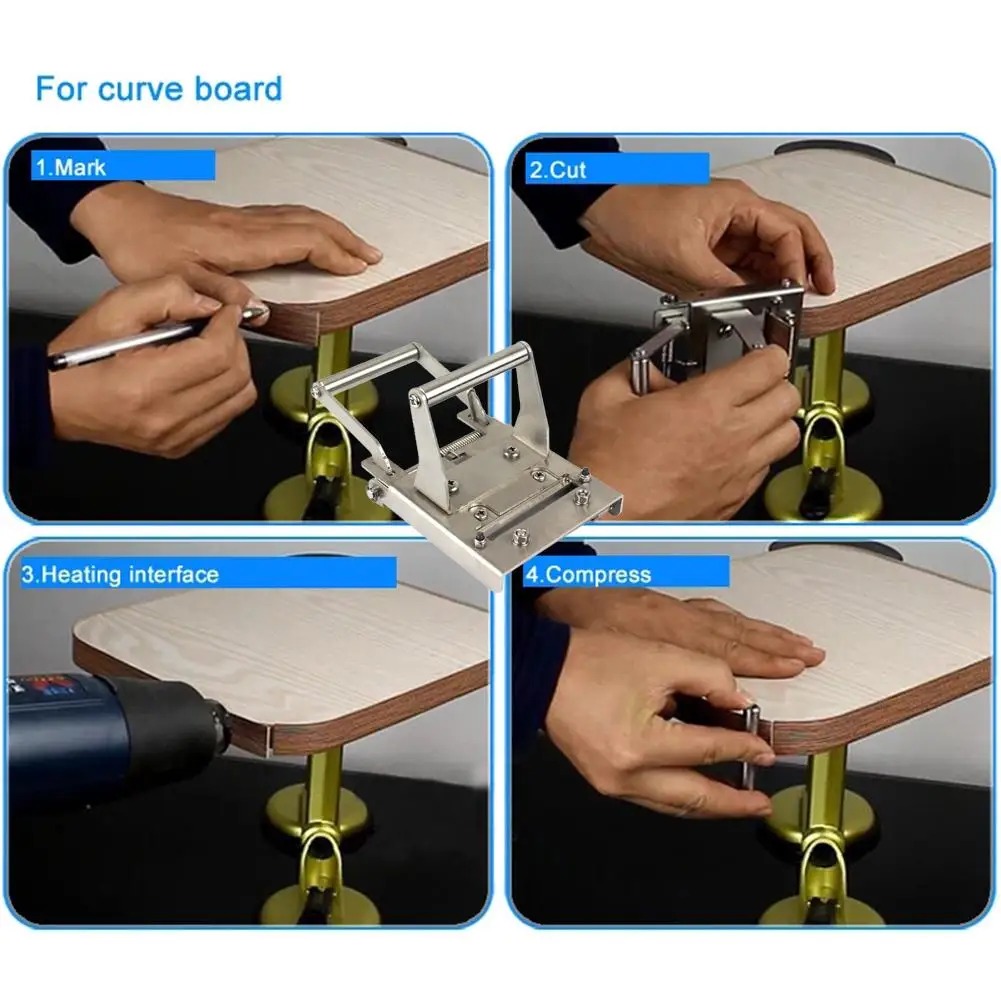 For curve board

1.Mark

2.Cut

3.Heating interface

4.Compress