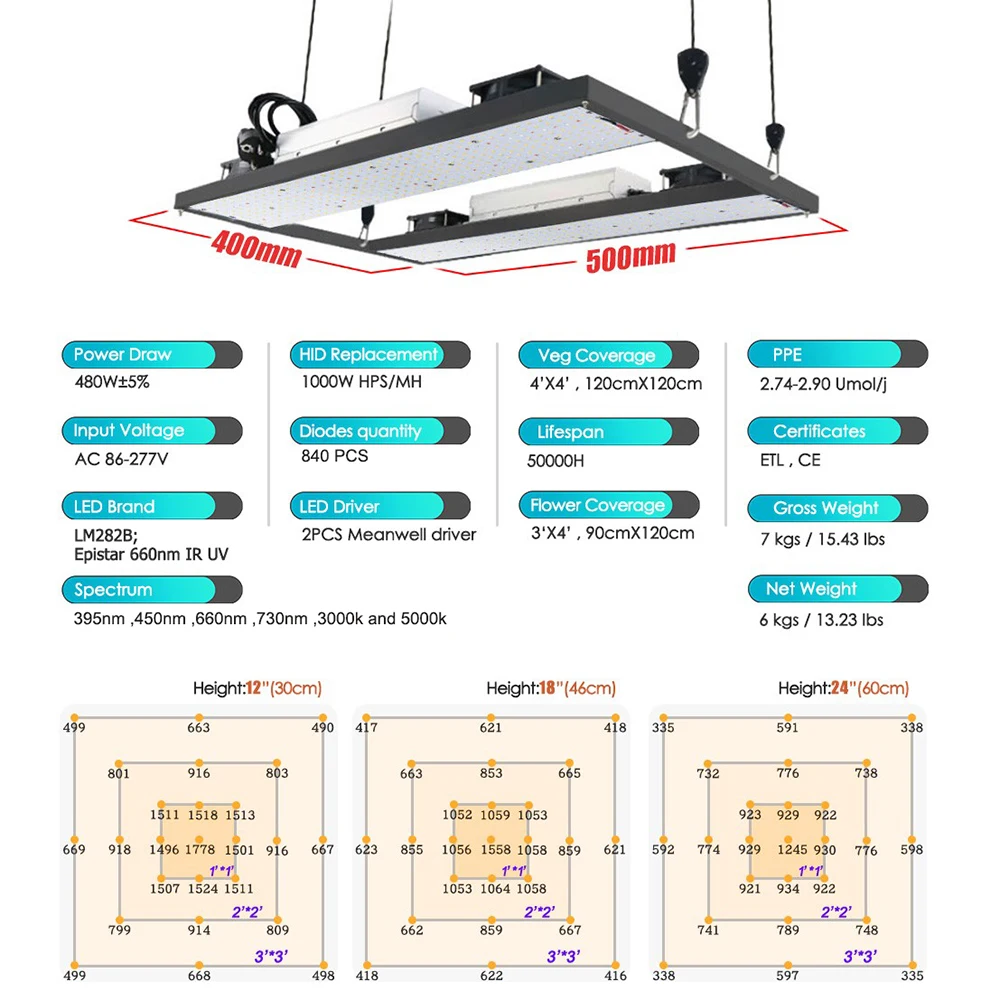 400mm
500mm

Power Draw
480W±5%

Input Voltage
AC 86-277V

LED Brand
LM282B;
Epistar 660nm IR UV

Spectrum
395nm ,450nm ,660nm ,730nm ,3000k and 5000k

HID Replacement
1000W HPS/MH

Diodes quantity
840 PCS

LED Driver
2PCS Meanwell driver

Veg Coverage
4'X4' , 120cmX120cm

Lifespan
50000H

Flower Coverage
3'X4' , 90cmX120cm

PPE
2.74-2.90 Umol/j

Certificates
ETL , CE

Gross Weight
7 kgs / 15.43 lbs

Net Weight
6 kgs / 13.23 lbs

Height:12"(30cm)
499 663 490
801 916 803
1511 1518 1513
669 918 1496 1778 1501 916 667
1'*1'
1507 1524 1511
2'*2'
799 914 809
3'*3'
499 668 498

Height:18"(46cm)
417 621 418
663 853 665
1052 1059 1053
623 855 1056 1558 1058 859 621
1'*1'
1053 1064 1058
2'*2'
662 859 667
3'*3'
418 622 416

Height:24"(60cm)
335 591 338
732 776 738
923 929 922
592 774 929 1245 930 776 598
1'*1'
921 934 922
2'*2'
741 789 748
3'*3'
338 597 335