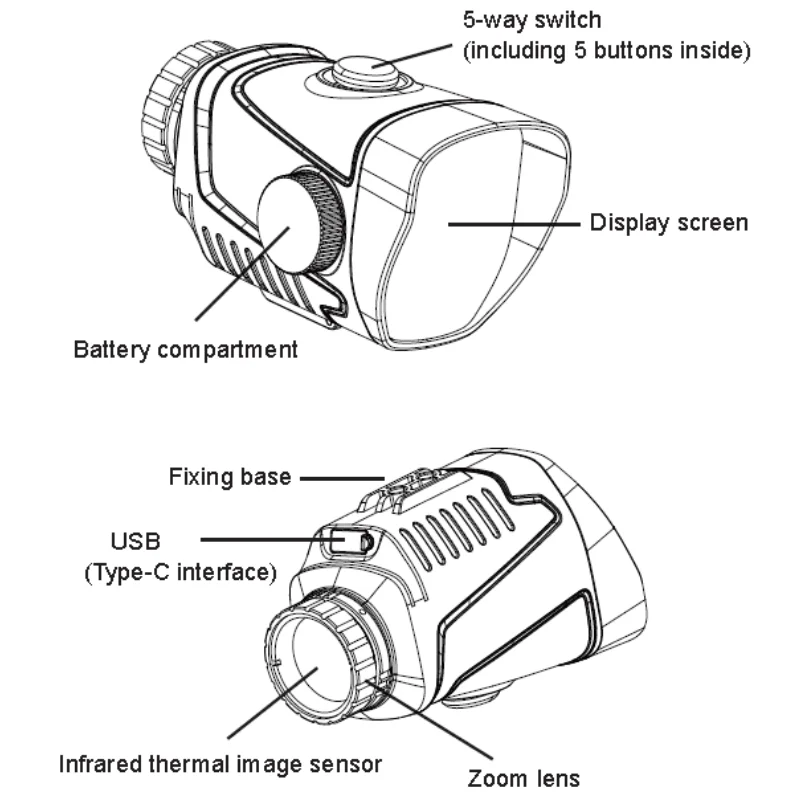 5-way switch
(including 5 buttons inside)

Display screen

Battery compartment

Fixing base

USB
(Type-C interface)

Infrared thermal image sensor

Zoom lens