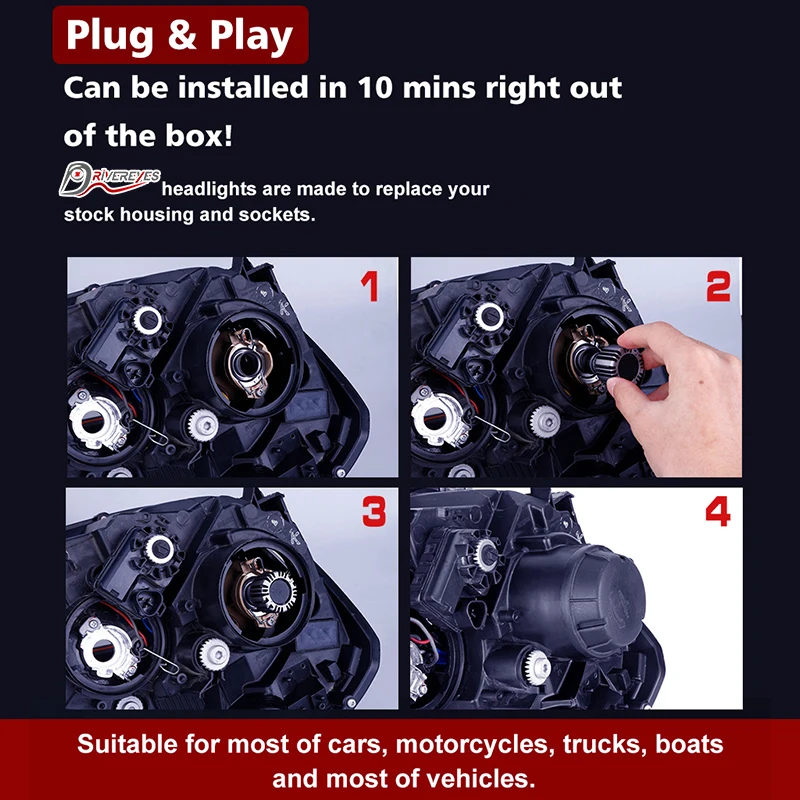 Plug & Play

Can be installed in 10 mins right out of the box!

DRIVEREYES headlights are made to replace your stock housing and sockets.

1

2

3

4

Suitable for most of cars, motorcycles, trucks, boats and most of vehicles.