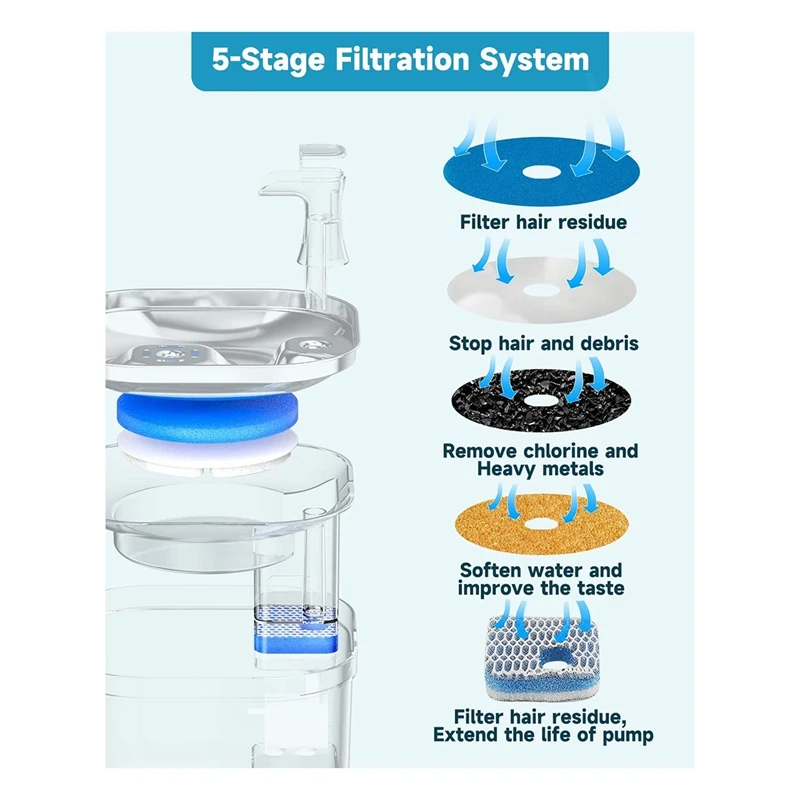 5-Stage Filtration System

Filter hair residue

Stop hair and debris

Remove chlorine and Heavy metals

Soften water and improve the taste

Filter hair residue, Extend the life of pump