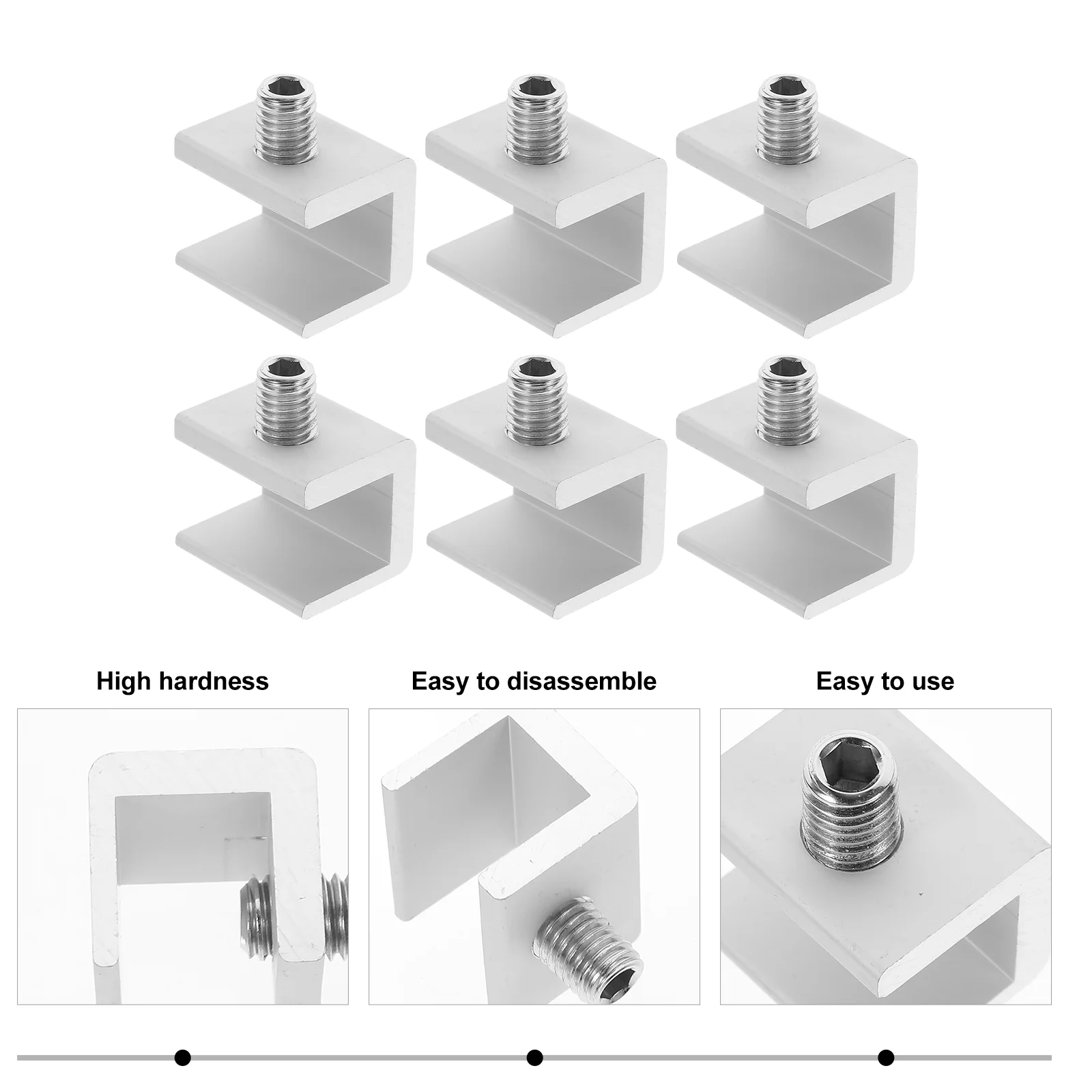 High hardness

Easy to disassemble

Easy to use