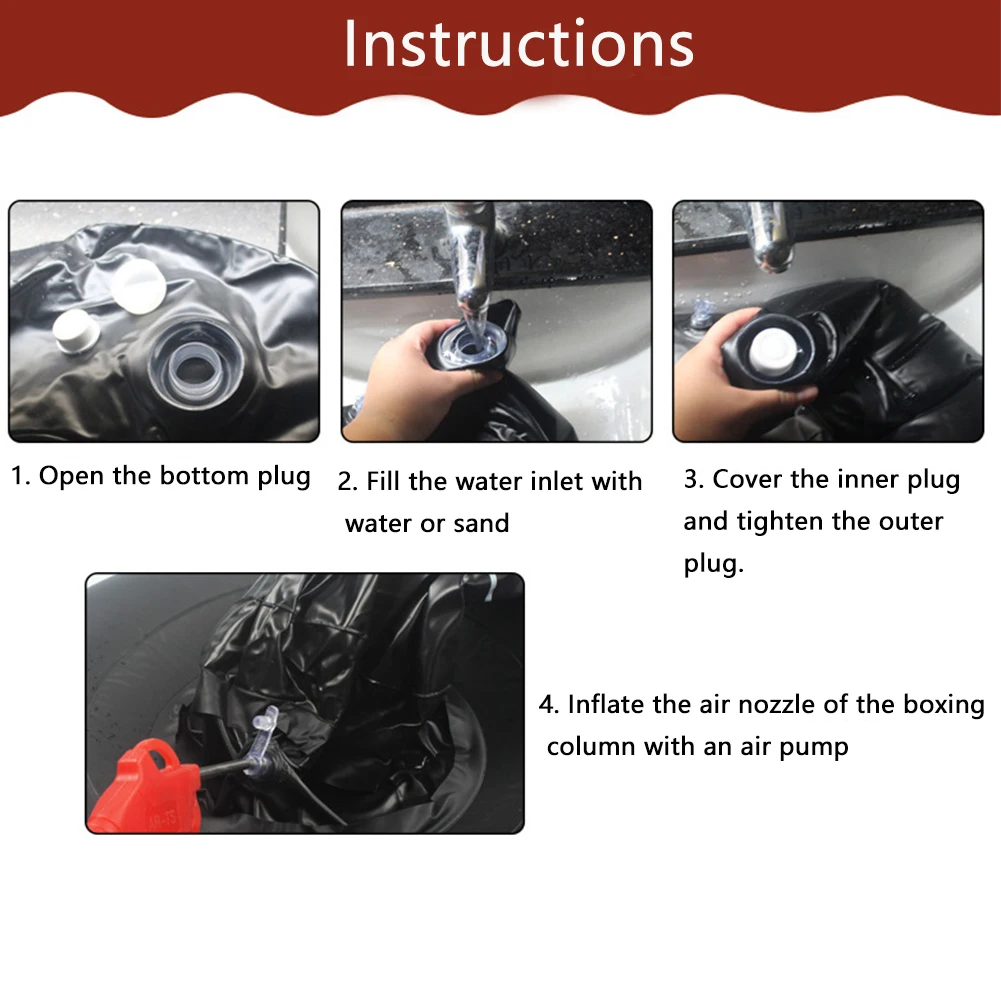 Instructions

1. Open the bottom plug

2. Fill the water inlet with water or sand

3. Cover the inner plug and tighten the outer plug.

4. Inflate the air nozzle of the boxing column with an air pump