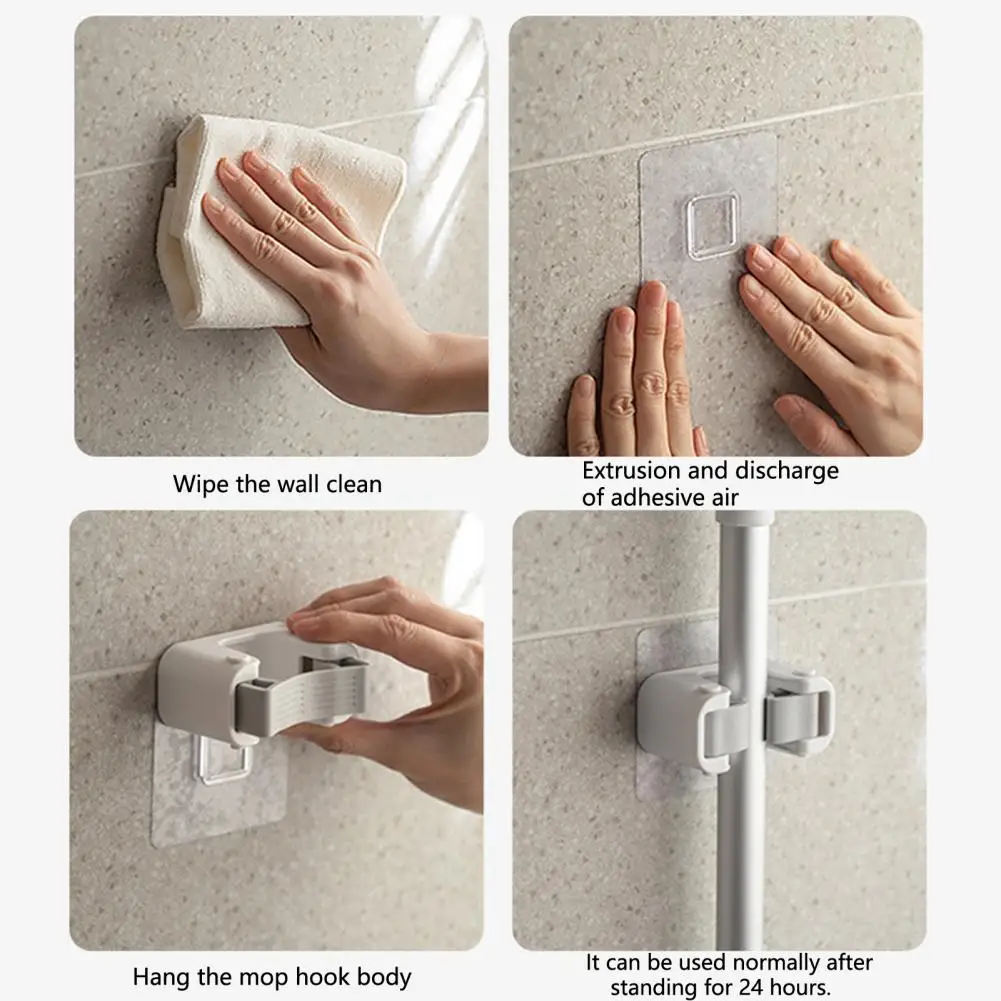 Wipe the wall clean

Extrusion and discharge of adhesive air

Hang the mop hook body

It can be used normally after standing for 24 hours.