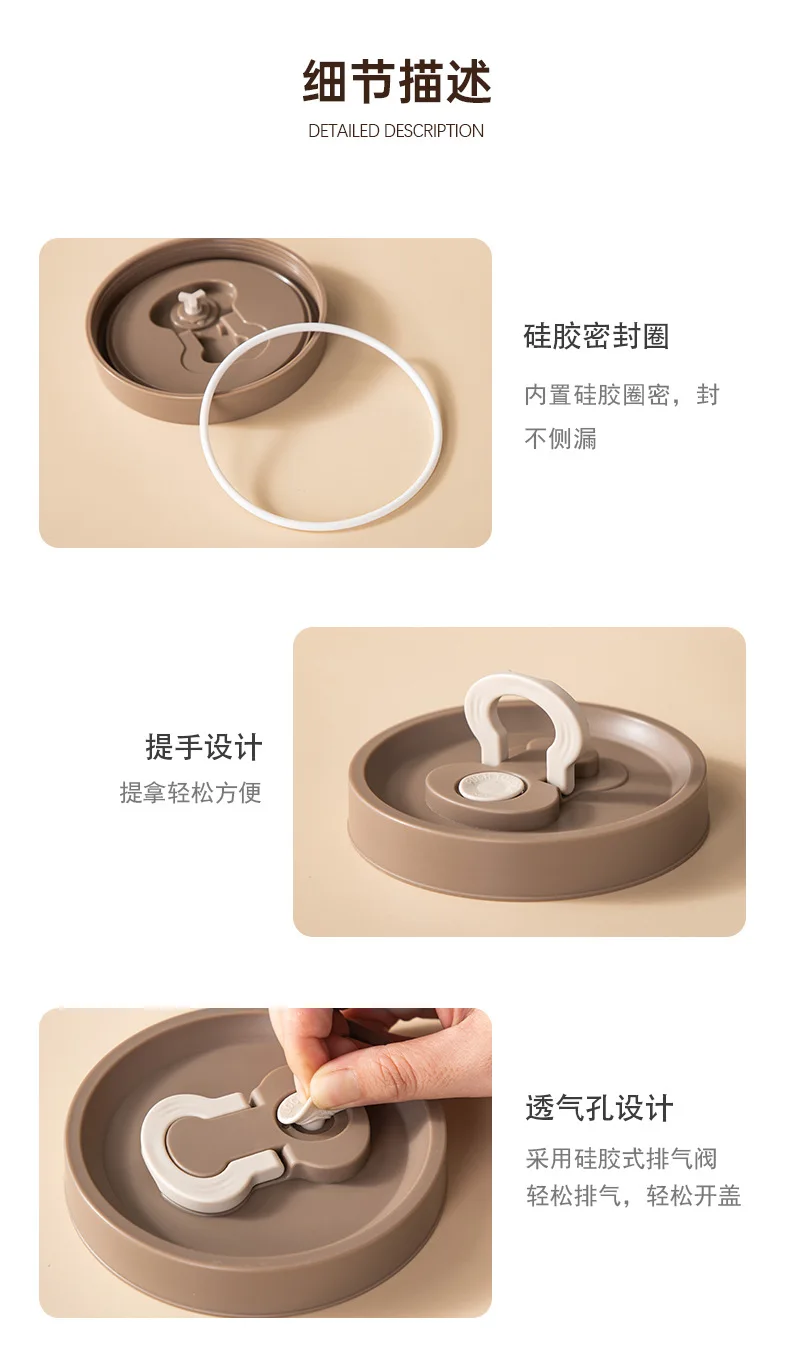 细节描述
DETAILED DESCRIPTION

硅胶密封圈
内置硅胶圈密，封不侧漏

提手设计
提拿轻松方便

透气孔设计
采用硅胶式排气阀
轻松排气，轻松开盖