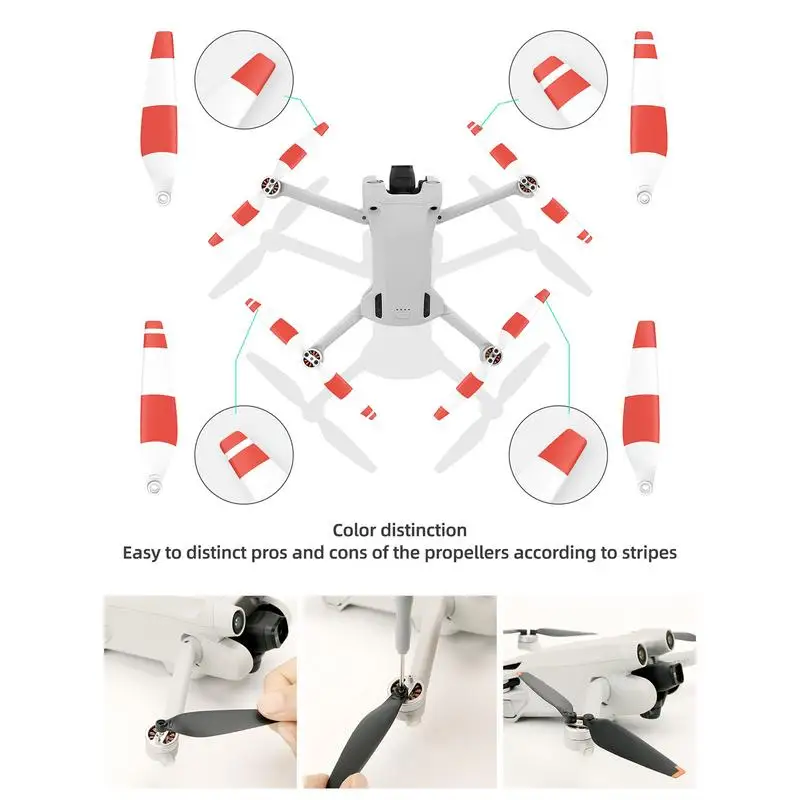 Color distinction
Easy to distinct pros and cons of the propellers according to stripes