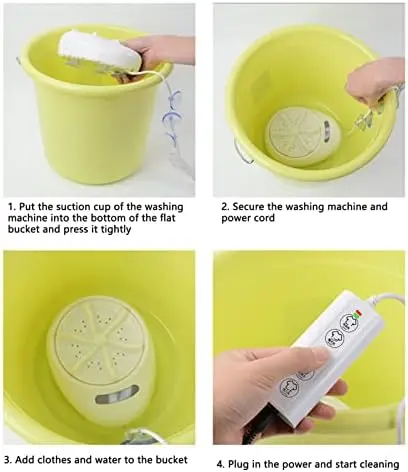 1. Put the suction cup of the washing machine into the bottom of the flat bucket and press it tightly

2. Secure the washing machine and power cord

3. Add clothes and water to the bucket

4. Plug in the power and start cleaning