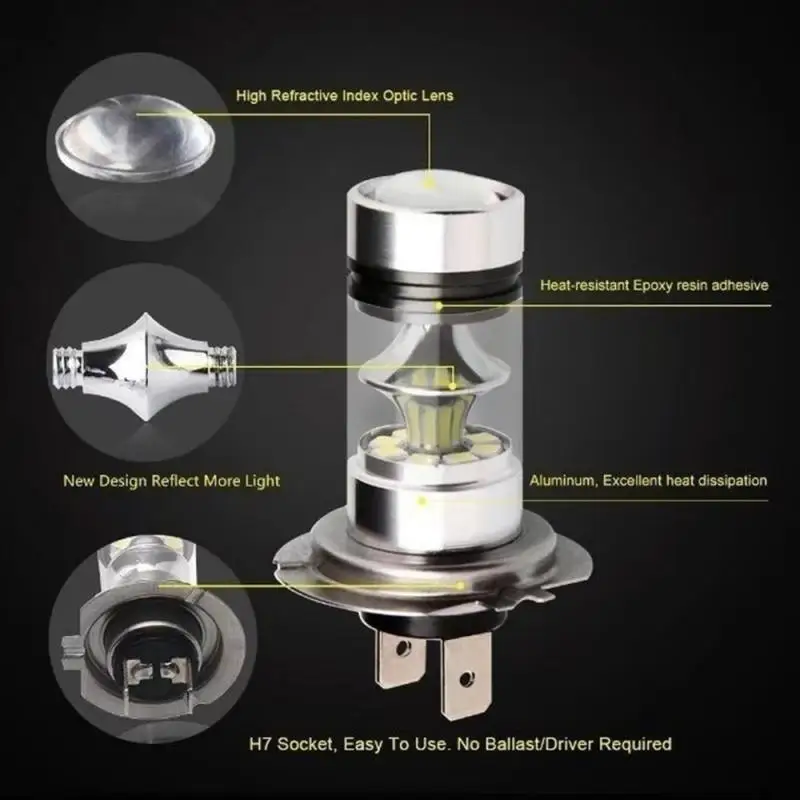 High Refractive Index Optic Lens

Heat-resistant Epoxy resin adhesive

New Design Reflect More Light

Aluminum, Excellent heat dissipation

H7 Socket, Easy To Use. No Ballast/Driver Required