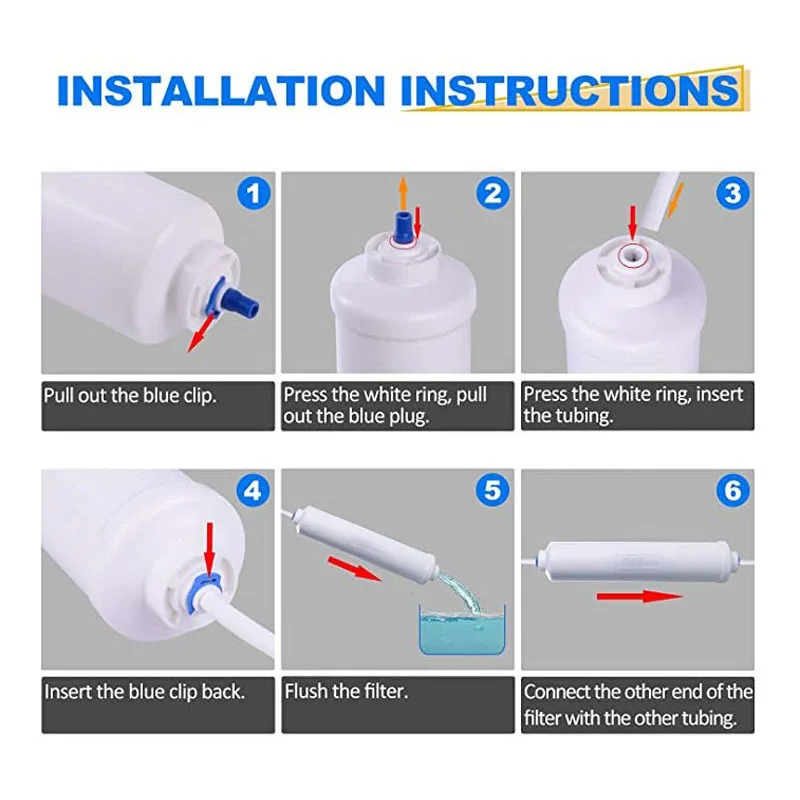 INSTALLATION INSTRUCTIONS

1

Pull out the blue clip.

2

Press the white ring, pull out the blue plug.

3

Press the white ring, insert the tubing.

4

Insert the blue clip back.

5

Flush the filter.

6

Connect the other end of the filter with the other tubing.