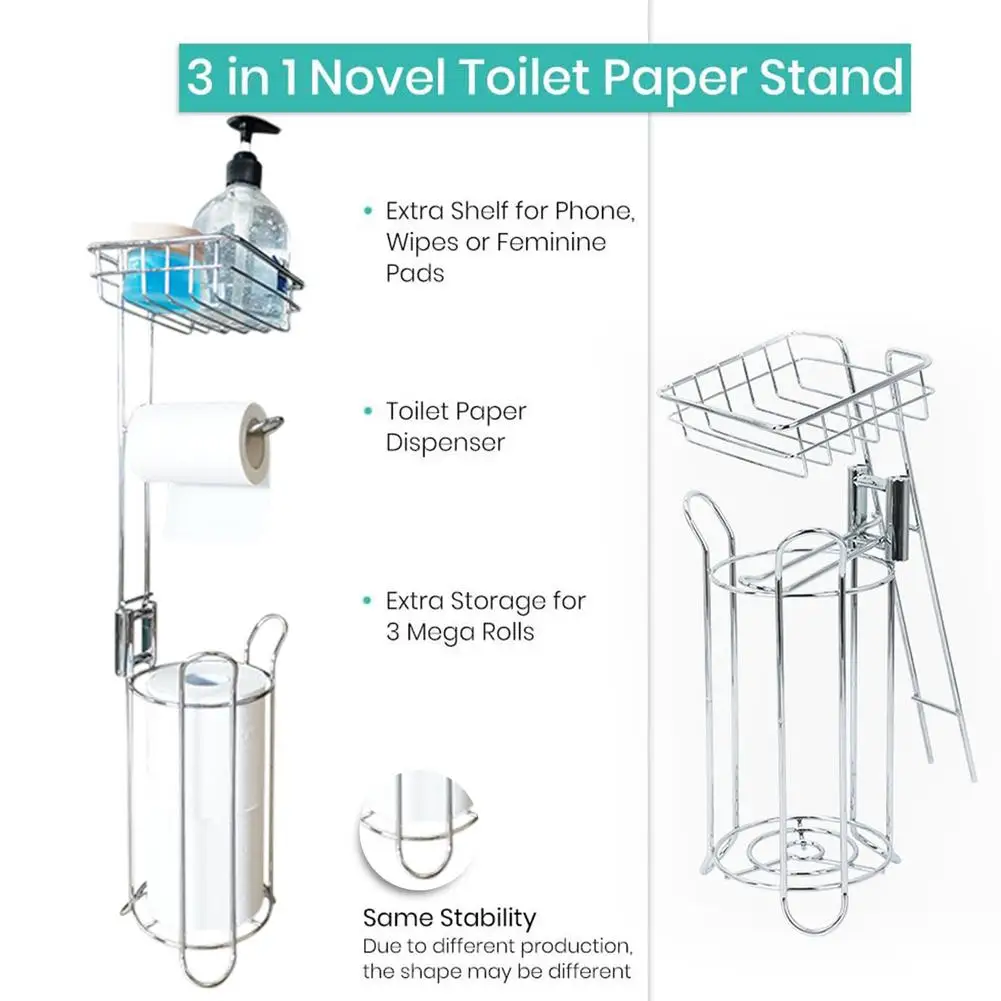 3 in 1 Novel Toilet Paper Stand

• Extra Shelf for Phone, Wipes or Feminine Pads

• Toilet Paper Dispenser

• Extra Storage for 3 Mega Rolls

Same Stability
Due to different production, the shape may be different