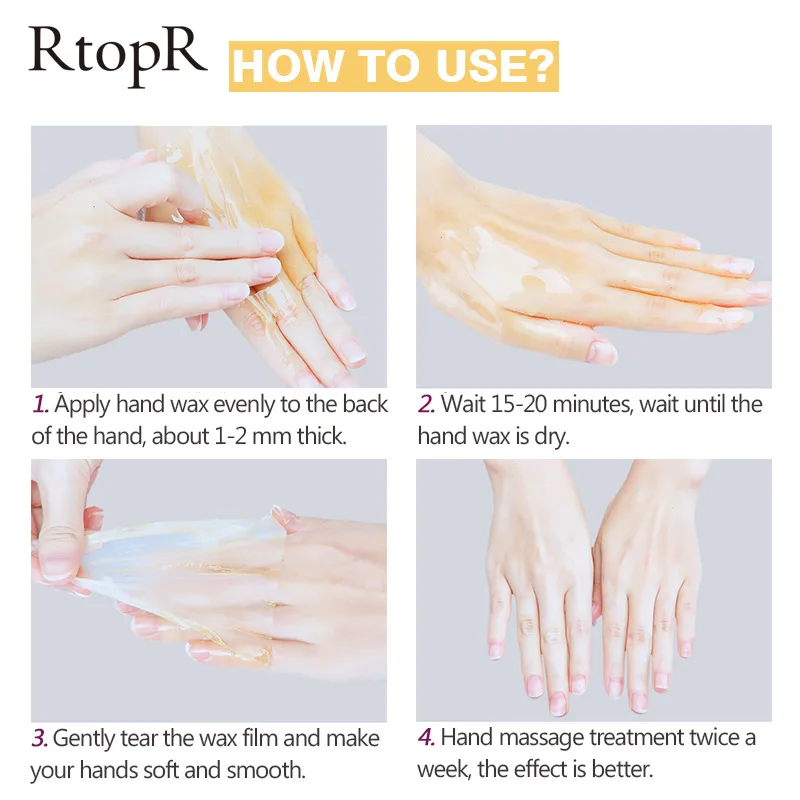 RtopR HOW TO USE?

1. Apply hand wax evenly to the back of the hand, about 1-2 mm thick.

2. Wait 15-20 minutes, wait until the hand wax is dry.

3. Gently tear the wax film and make your hands soft and smooth.

4. Hand massage treatment twice a week, the effect is better.