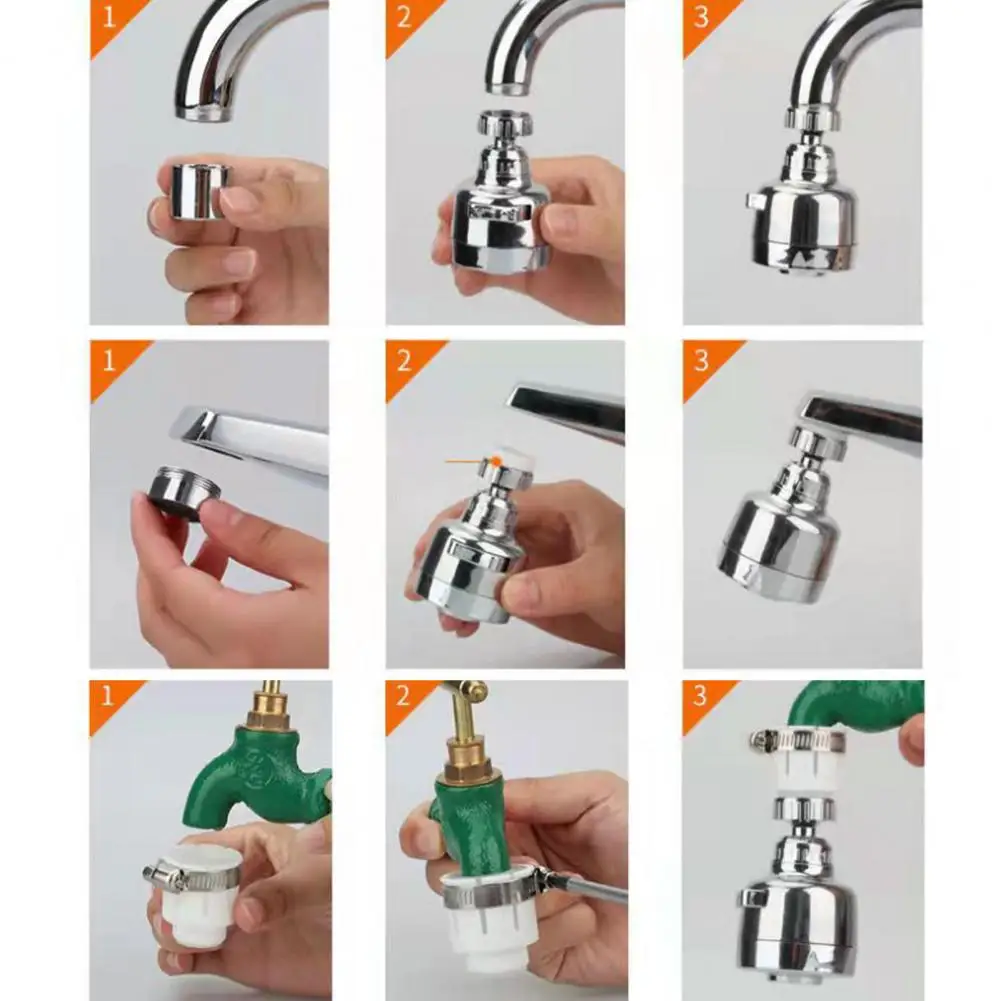 1

2

3

1

2

3

1

2

3