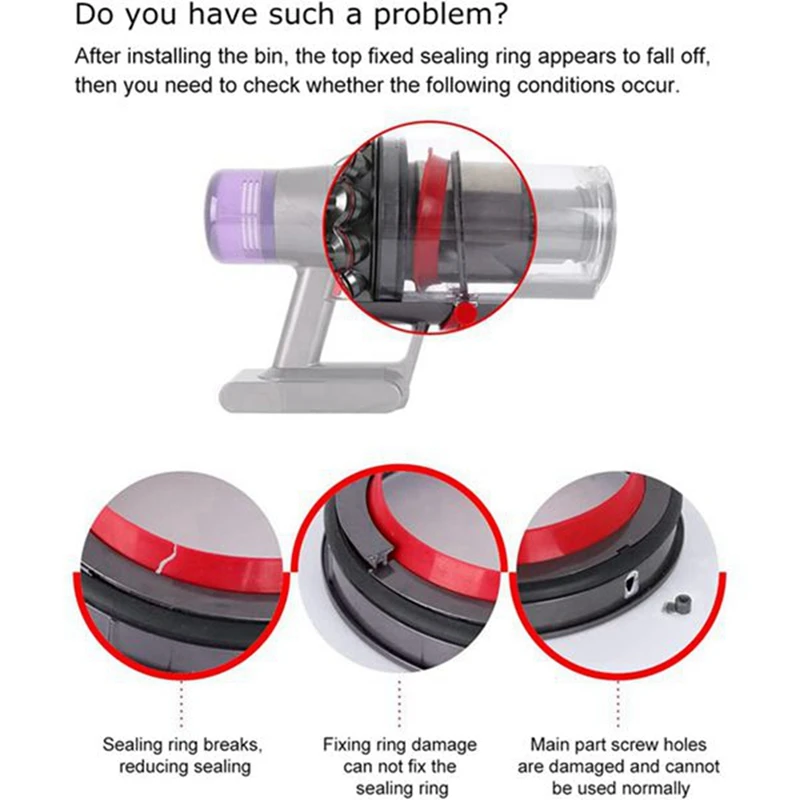 Do you have such a problem?

After installing the bin, the top fixed sealing ring appears to fall off, then you need to check whether the following conditions occur.

Sealing ring breaks, reducing sealing

Fixing ring damage can not fix the sealing ring

Main part screw holes are damaged and cannot be used normally