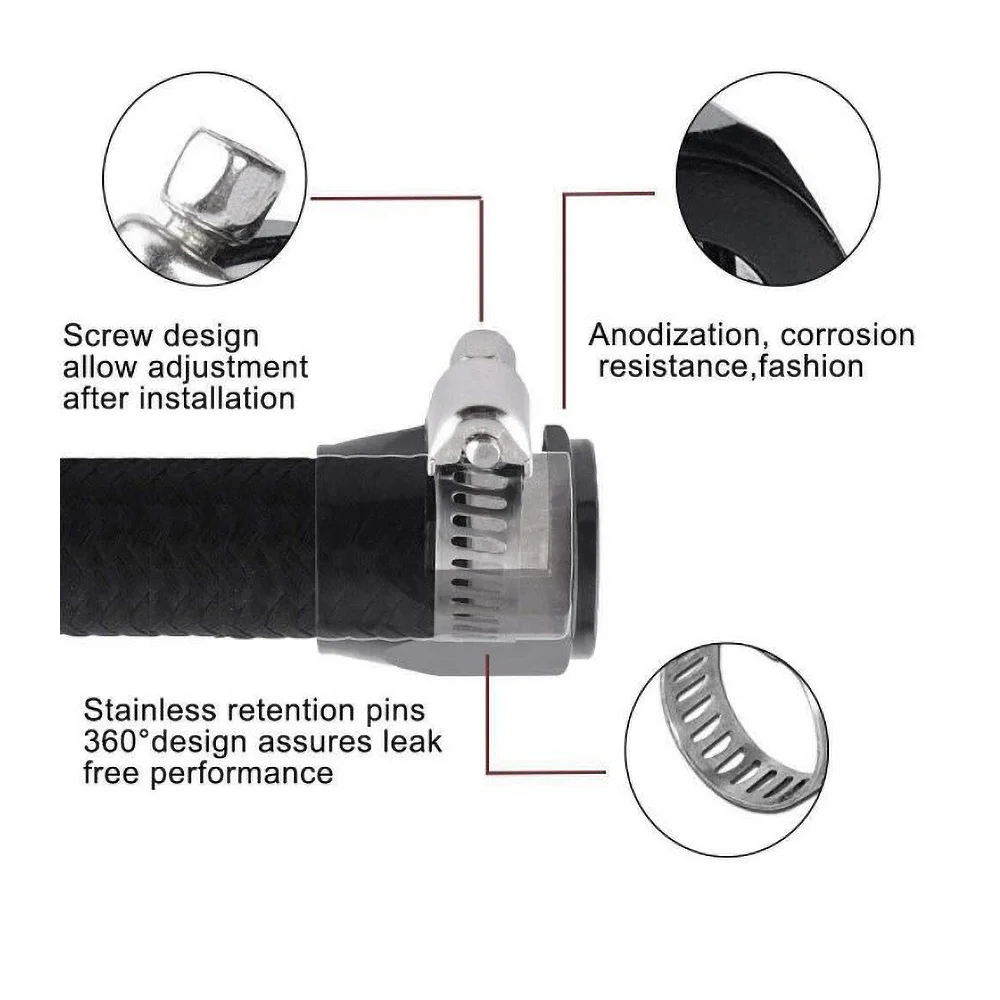 Screw design allow adjustment after installation

Anodization, corrosion resistance,fashion

Stainless retention pins 360°design assures leak free performance