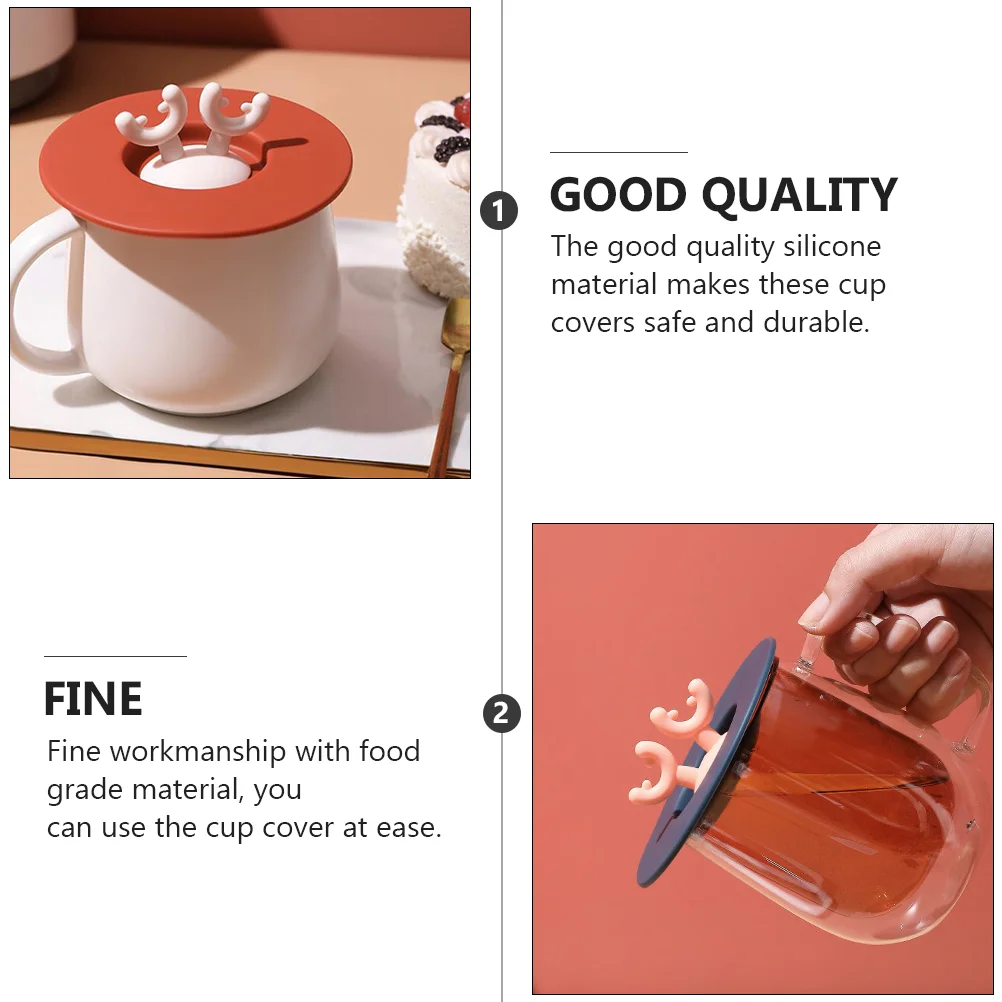 1

GOOD QUALITY

The good quality silicone material makes these cup covers safe and durable.

FINE

Fine workmanship with food grade material, you can use the cup cover at ease.

2