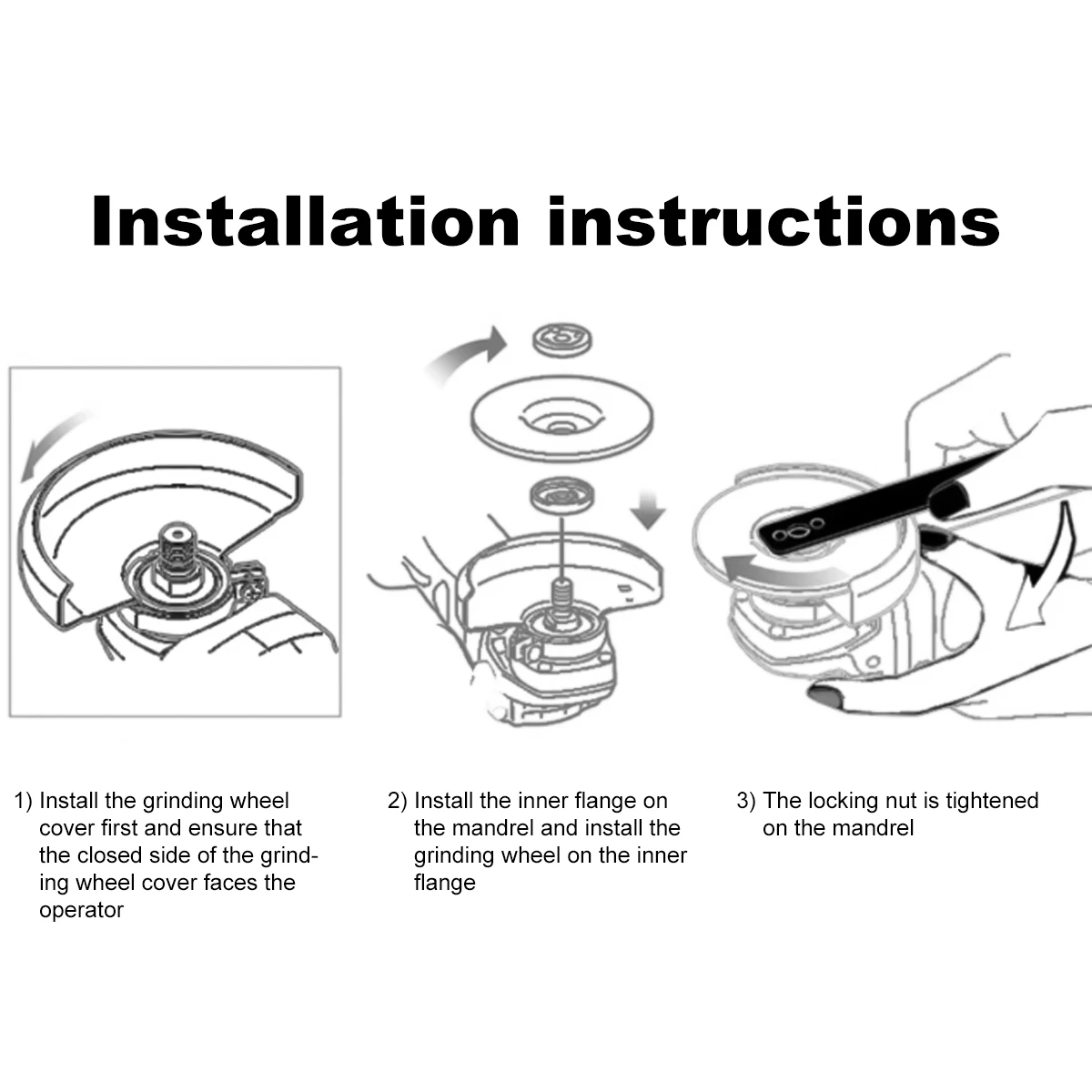 Installation instructions

1) Install the grinding wheel cover first and ensure that the closed side of the grinding wheel cover faces the operator

2) Install the inner flange on the mandrel and install the grinding wheel on the inner flange

3) The locking nut is tightened on the mandrel