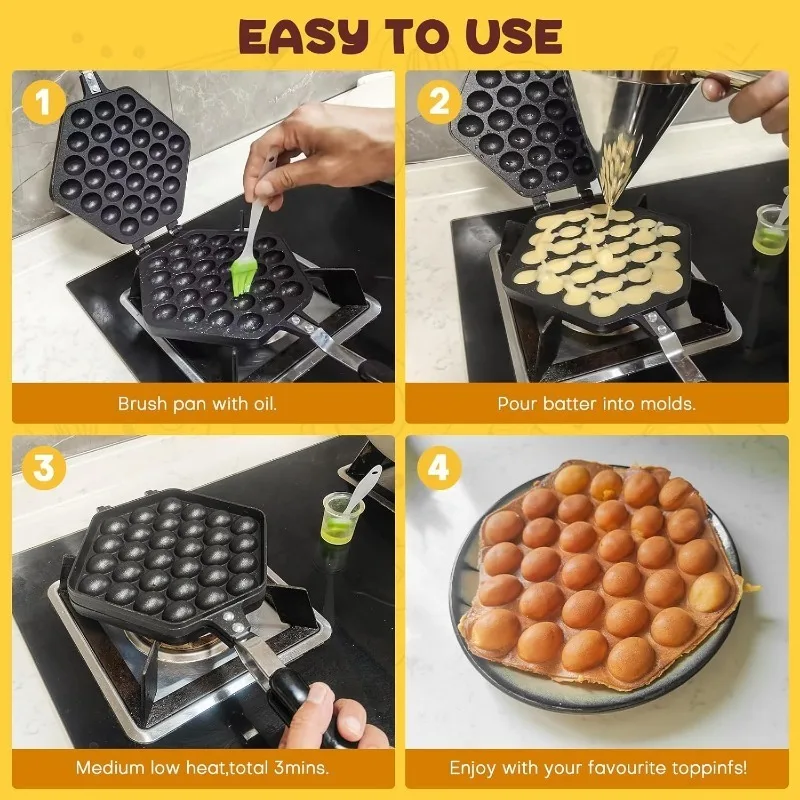 EASY TO USE

1

Brush pan with oil.

2

Pour batter into molds.

3

Medium low heat,total 3mins.

4

Enjoy with your favourite toppinfs!