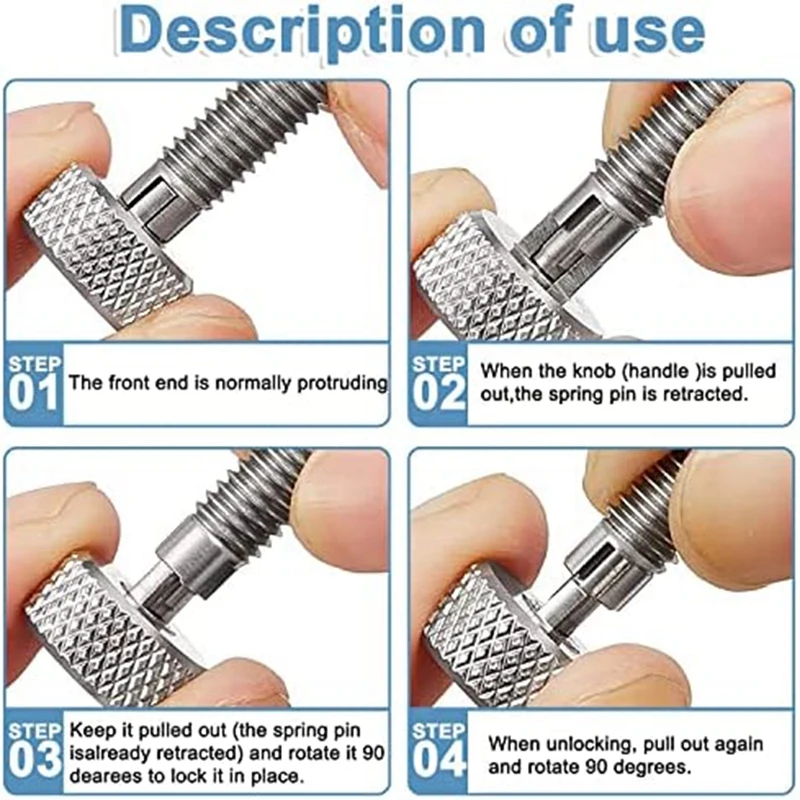 Description of use

STEP 01 The front end is normally protruding

STEP 02 When the knob (handle )is pulled out,the spring pin is retracted.

STEP 03 Keep it pulled out (the spring pin isalready retracted) and rotate it 90 dearees to lock it in place.

STEP 04 When unlocking, pull out again and rotate 90 degrees.