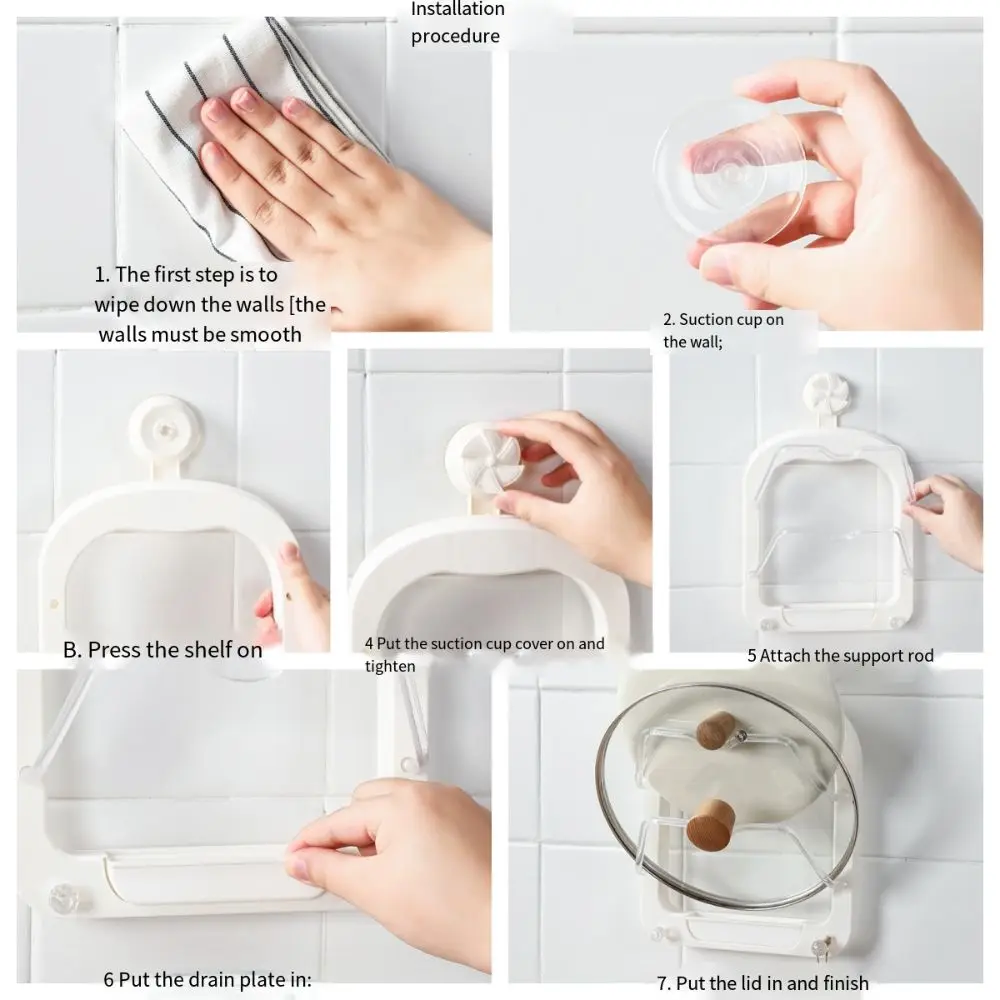 Installation procedure

1. The first step is to wipe down the walls [the walls must be smooth

2. Suction cup on the wall;

B. Press the shelf on

4 Put the suction cup cover on and tighten

5 Attach the support rod

6 Put the drain plate in:

7. Put the lid in and finish