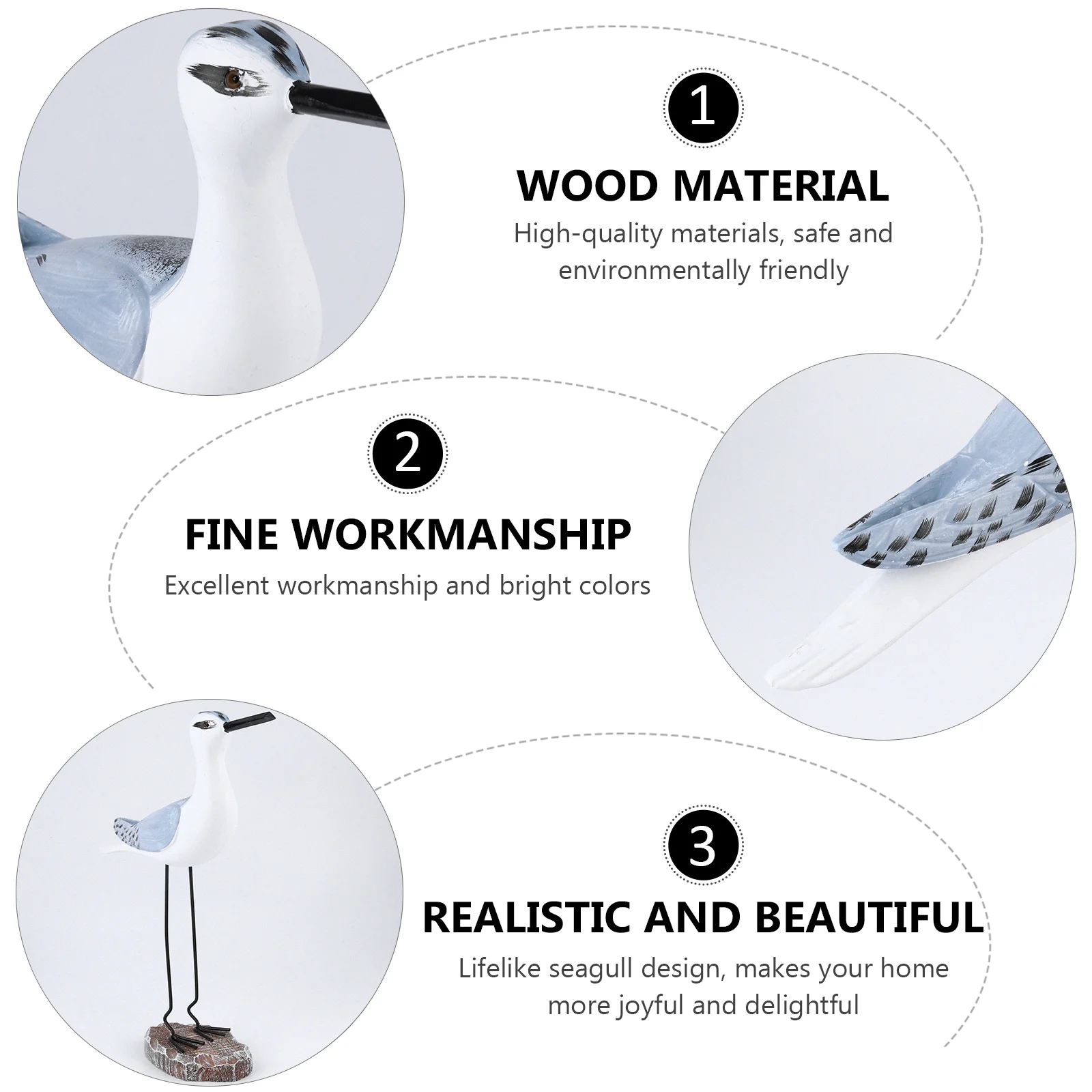 1

WOOD MATERIAL

High-quality materials, safe and environmentally friendly

2

FINE WORKMANSHIP

Excellent workmanship and bright colors

3

REALISTIC AND BEAUTIFUL

Lifelike seagull design, makes your home more joyful and delightful