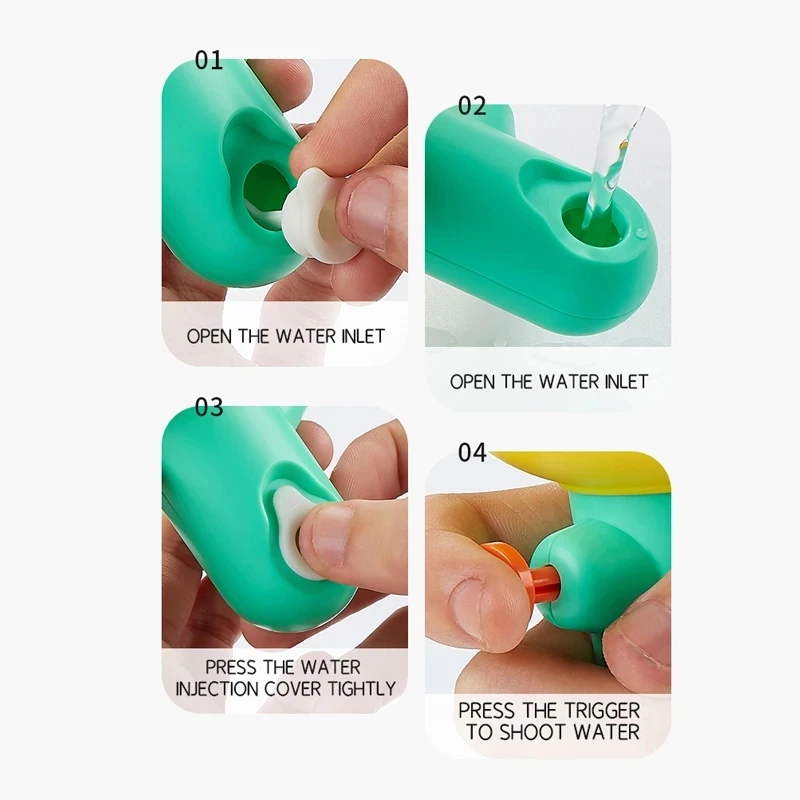 01

OPEN THE WATER INLET

02

OPEN THE WATER INLET

03

PRESS THE WATER INJECTION COVER TIGHTLY

04

PRESS THE TRIGGER TO SHOOT WATER