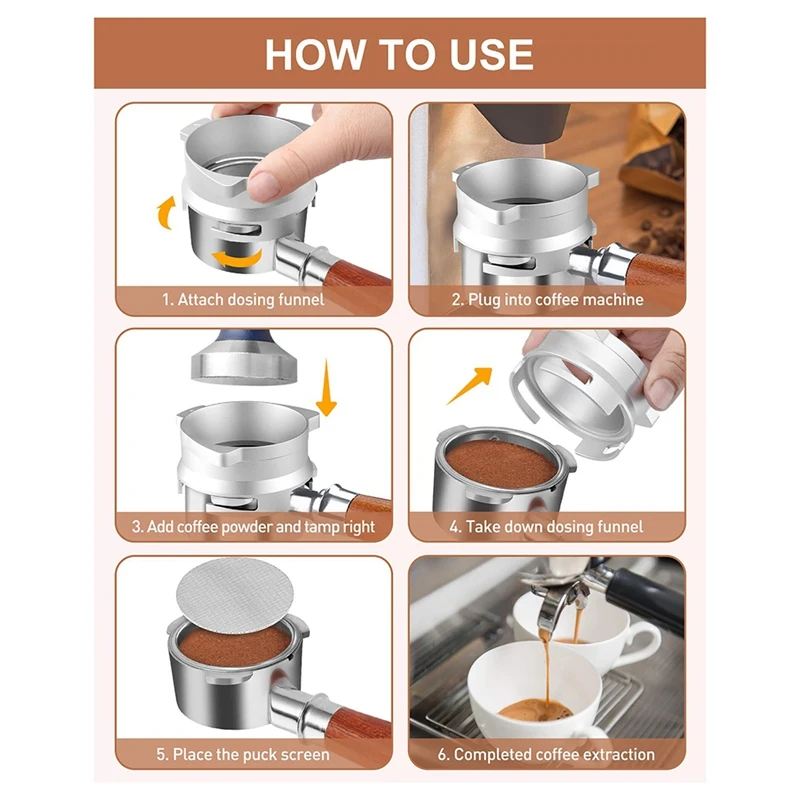 HOW TO USE

1. Attach dosing funnel

2. Plug into coffee machine

3. Add coffee powder and tamp right

4. Take down dosing funnel

5. Place the puck screen

6. Completed coffee extraction