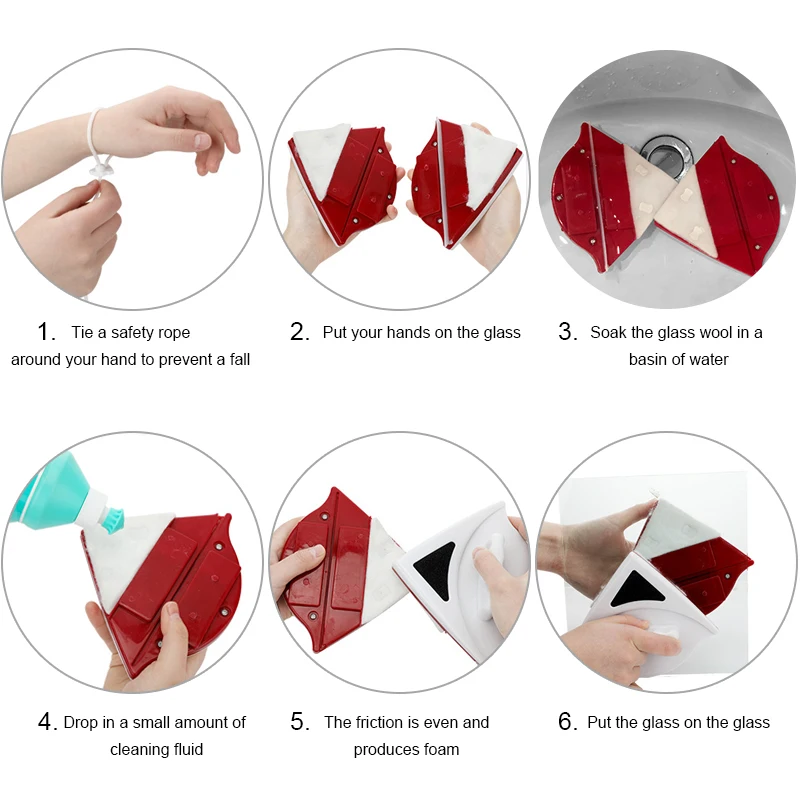 1. Tie a safety rope around your hand to prevent a fall

2. Put your hands on the glass

3. Soak the glass wool in a basin of water

4. Drop in a small amount of cleaning fluid

5. The friction is even and produces foam

6. Put the glass on the glass