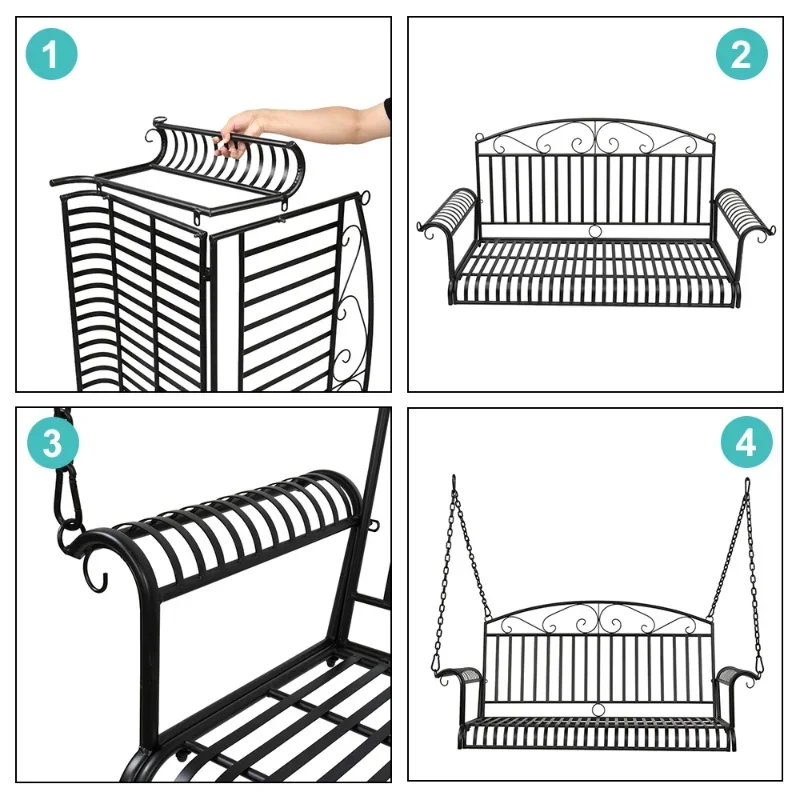 1

2

3

4