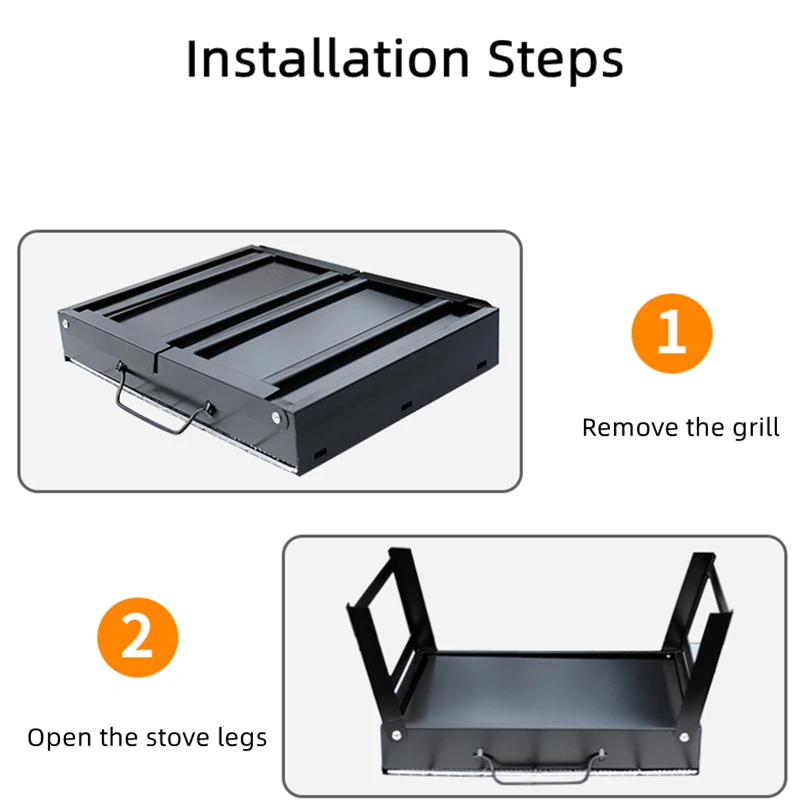 Installation Steps

1

Remove the grill

2

Open the stove legs