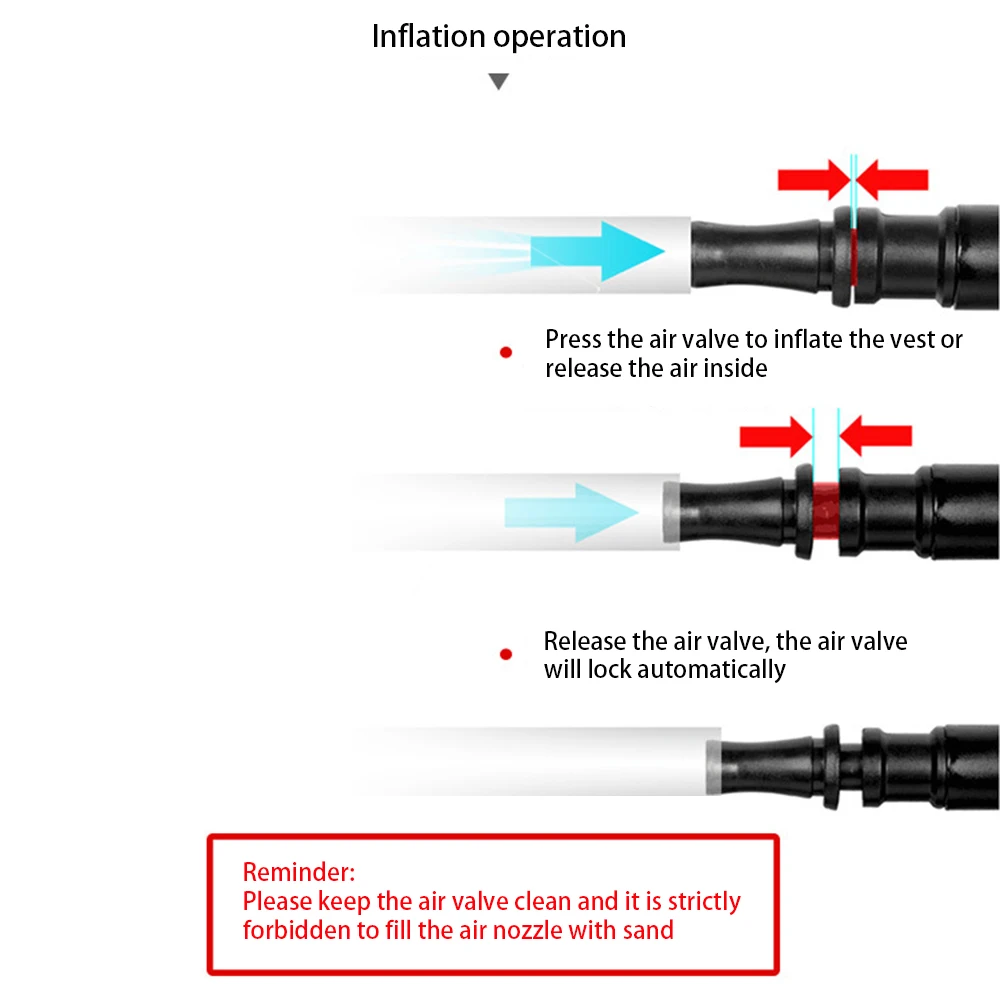 Inflation operation

Press the air valve to inflate the vest or release the air inside

Release the air valve, the air valve will lock automatically

Reminder:
Please keep the air valve clean and it is strictly forbidden to fill the air nozzle with sand