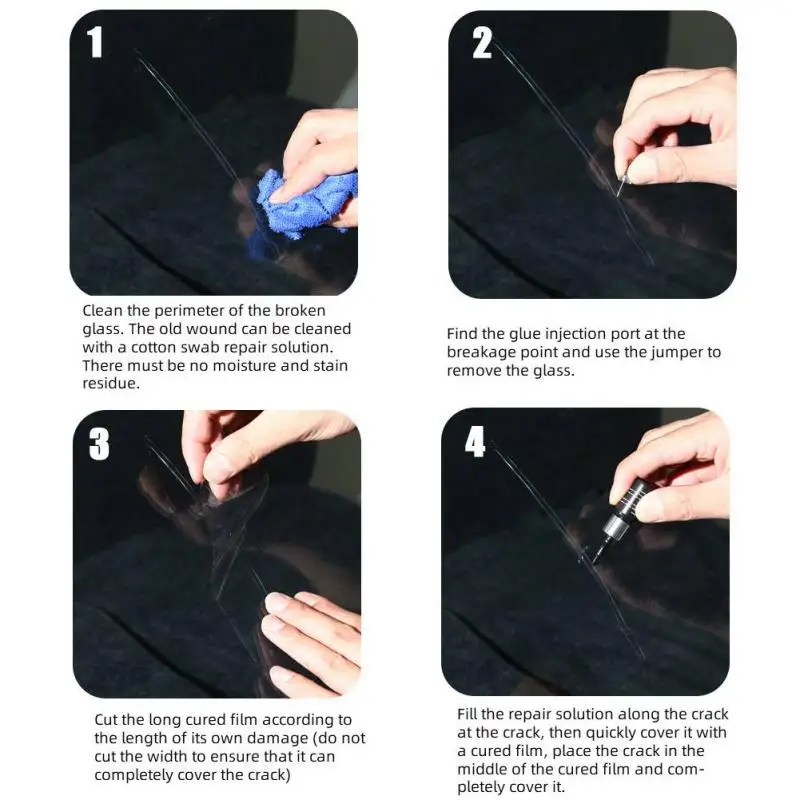 1

Clean the perimeter of the broken glass. The old wound can be cleaned with a cotton swab repair solution. There must be no moisture and stain residue.

2

Find the glue injection port at the breakage point and use the jumper to remove the glass.

3

Cut the long cured film according to the length of its own damage (do not cut the width to ensure that it can completely cover the crack)

4

Fill the repair solution along the crack at the crack, then quickly cover it with a cured film, place the crack in the middle of the cured film and completely cover it.