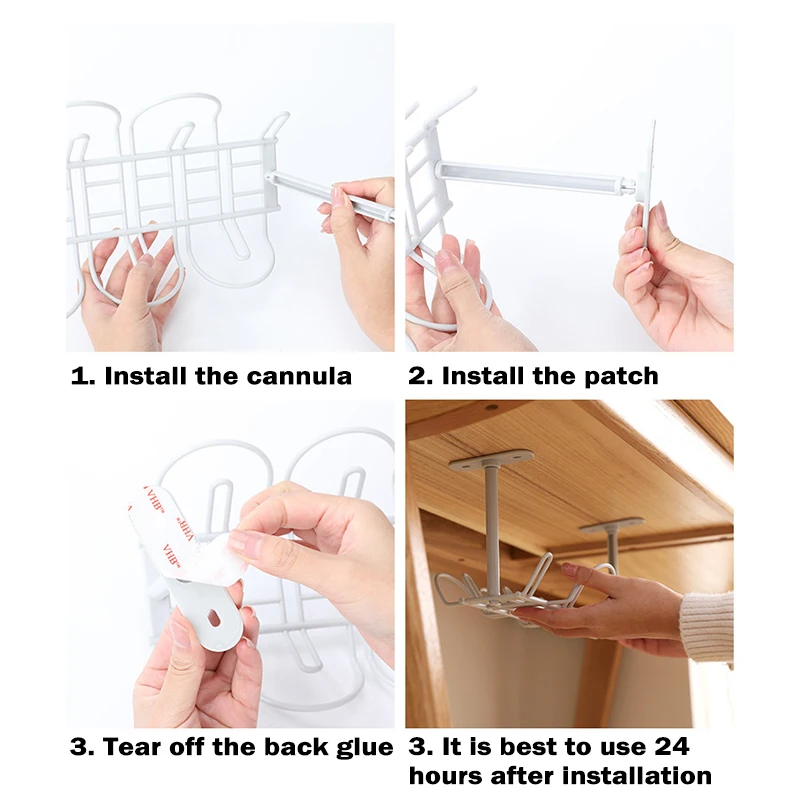 1. Install the cannula

2. Install the patch

VHB

VHB

3. Tear off the back glue

3. It is best to use 24 hours after installation