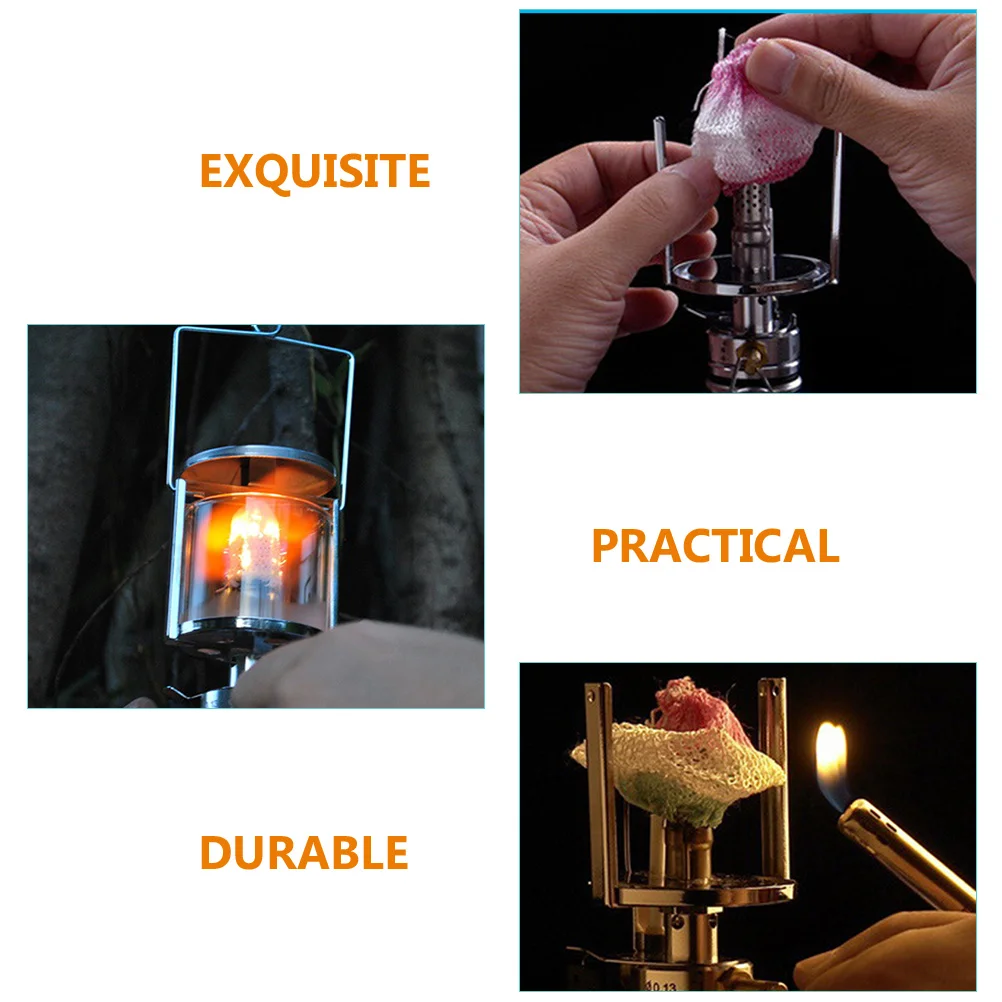 EXQUISITE

PRACTICAL

DURABLE