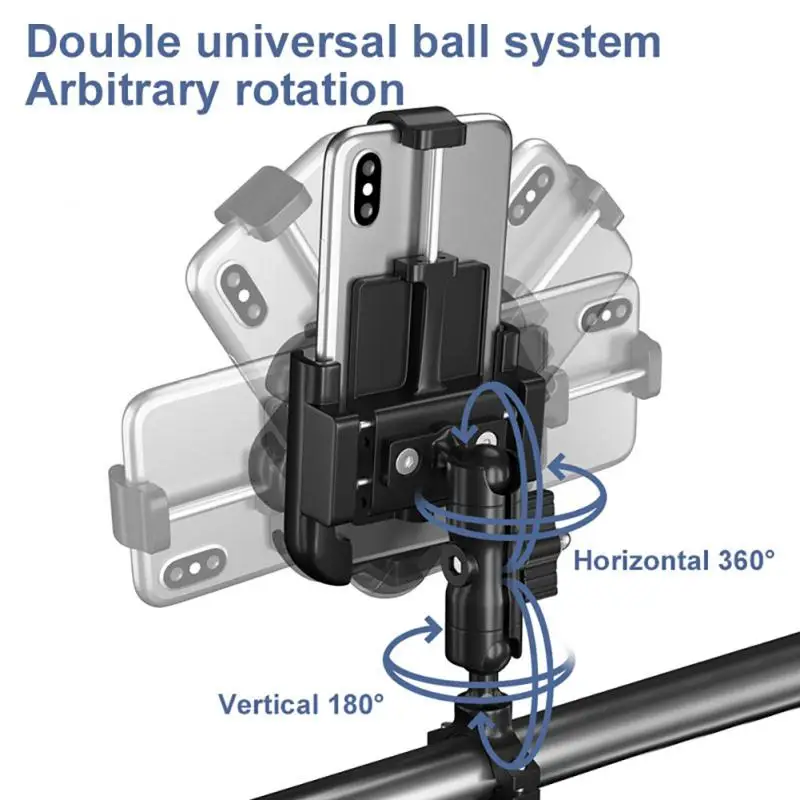 Double universal ball system
Arbitrary rotation

Horizontal 360°

Vertical 180°