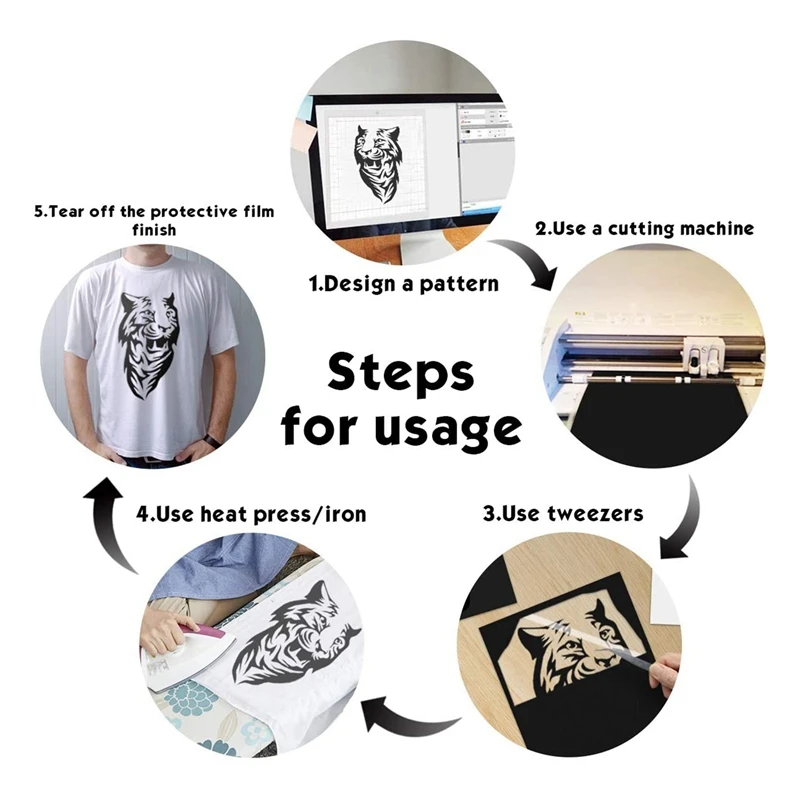 Steps for usage

1.Design a pattern

2.Use a cutting machine

3.Use tweezers

4.Use heat press/iron

5.Tear off the protective film finish