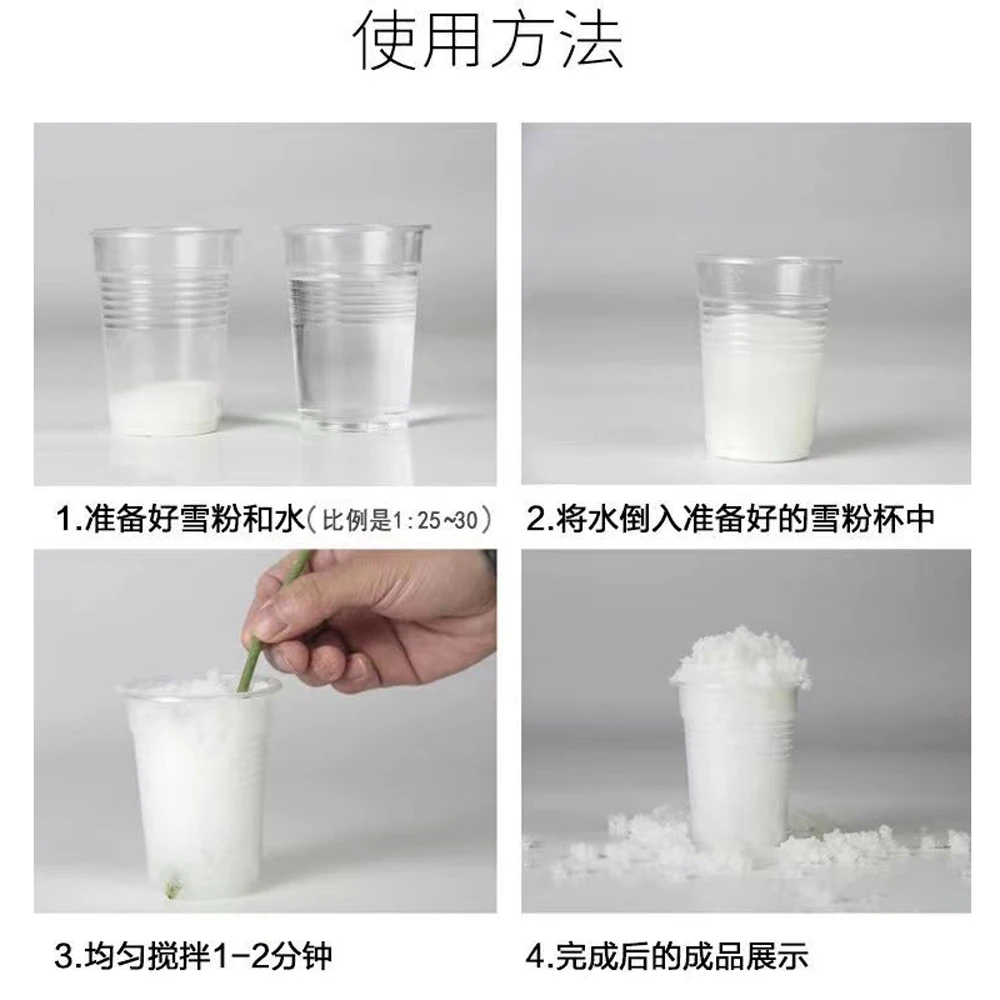 使用方法

1.准备好雪粉和水(比例是1:25~30)

2.将水倒入准备好的雪粉杯中

3.均匀搅拌1-2分钟

4.完成后的成品展示