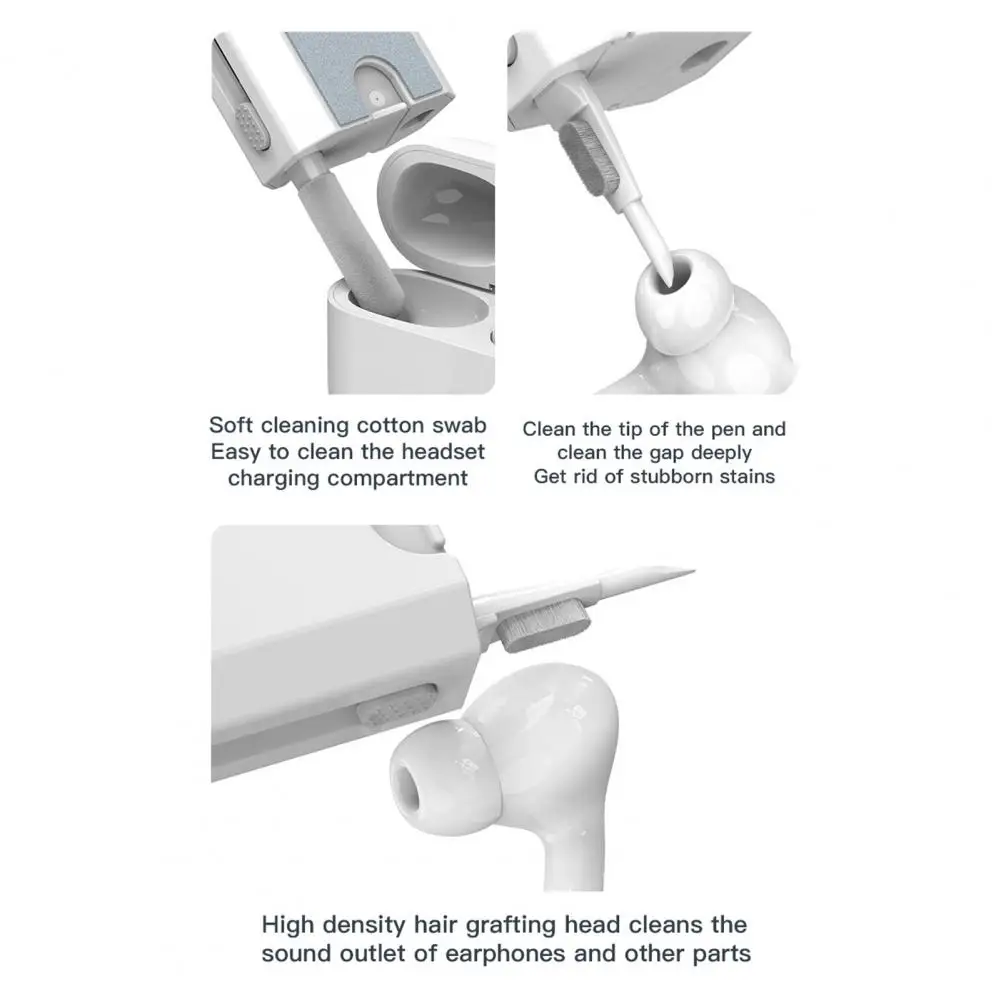 Soft cleaning cotton swab
Easy to clean the headset
charging compartment

Clean the tip of the pen and
clean the gap deeply
Get rid of stubborn stains

High density hair grafting head cleans the
sound outlet of earphones and other parts