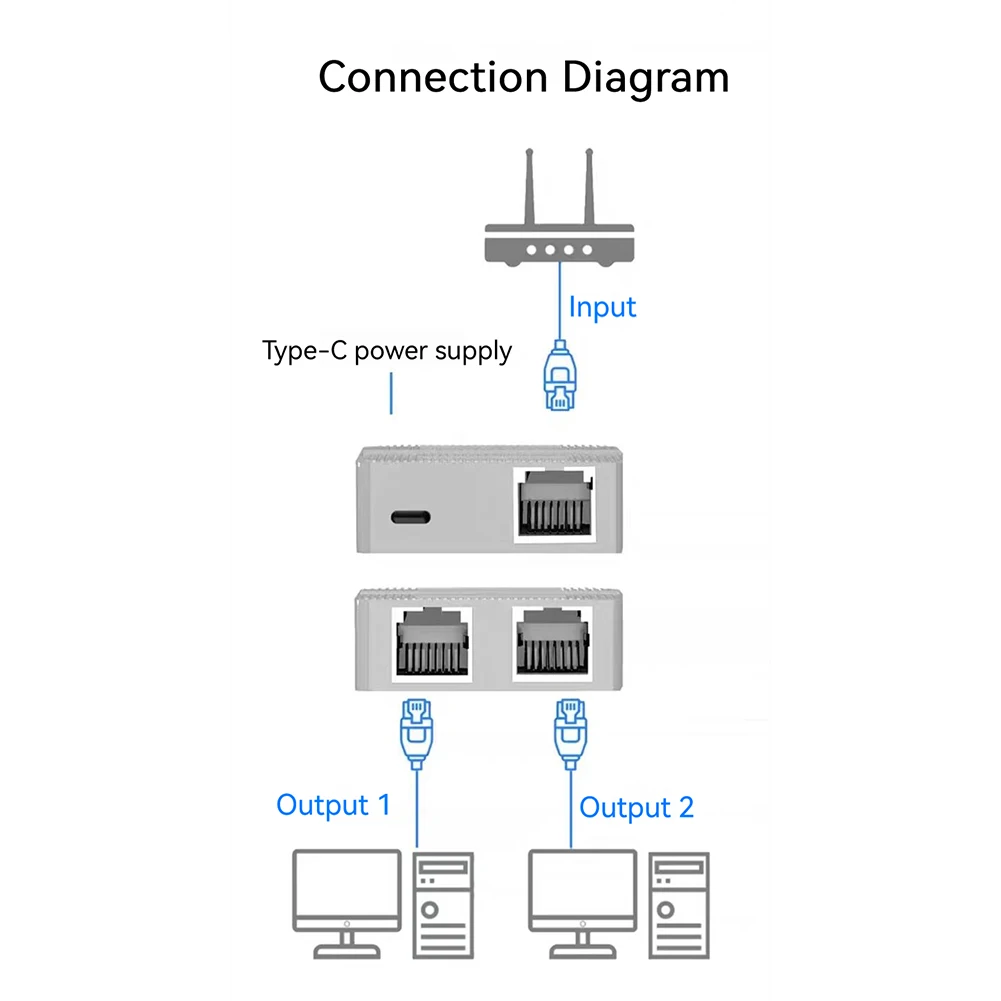 Connection Diagram

Input

Type-C power supply

Output 1

Output 2