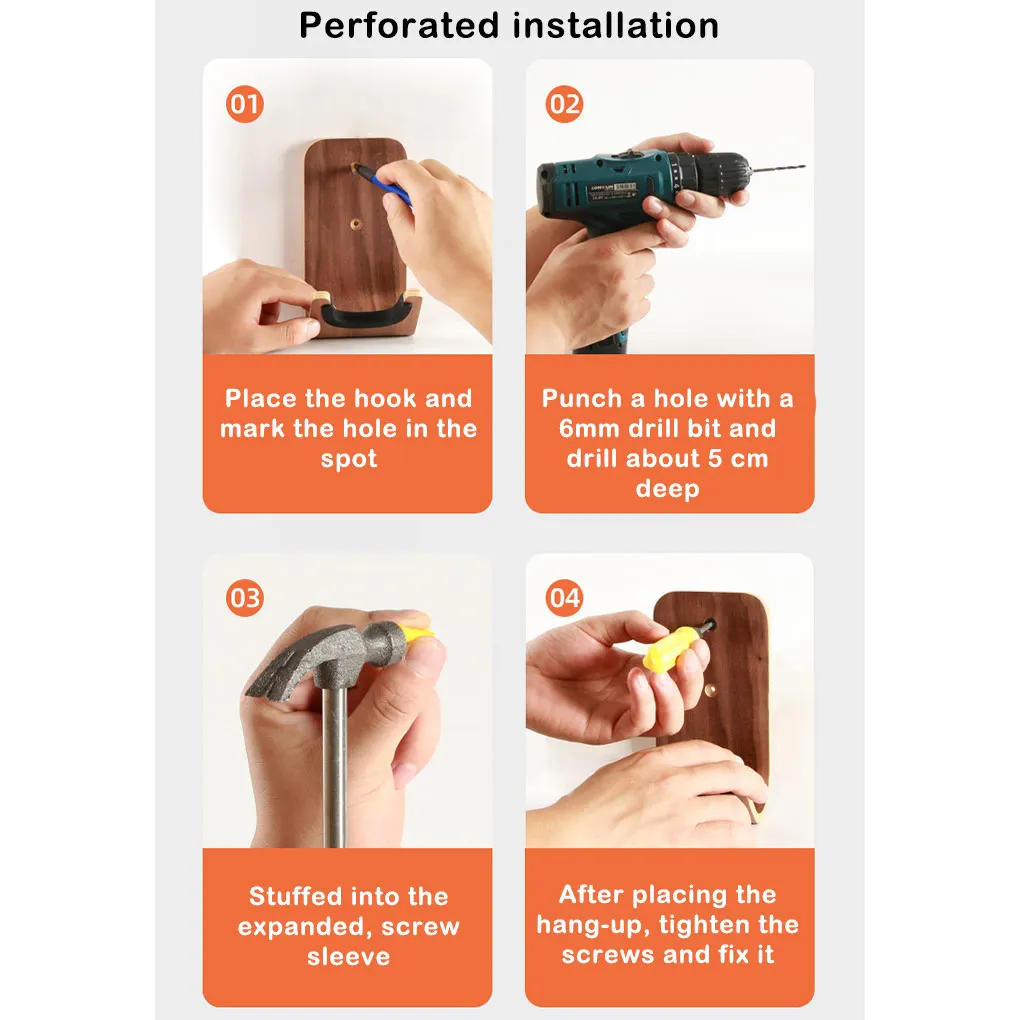 Perforated installation

01

Place the hook and mark the hole in the spot

02

Punch a hole with a 6mm drill bit and drill about 5 cm deep

03

Stuffed into the expanded, screw sleeve

04

After placing the hang-up, tighten the screws and fix it