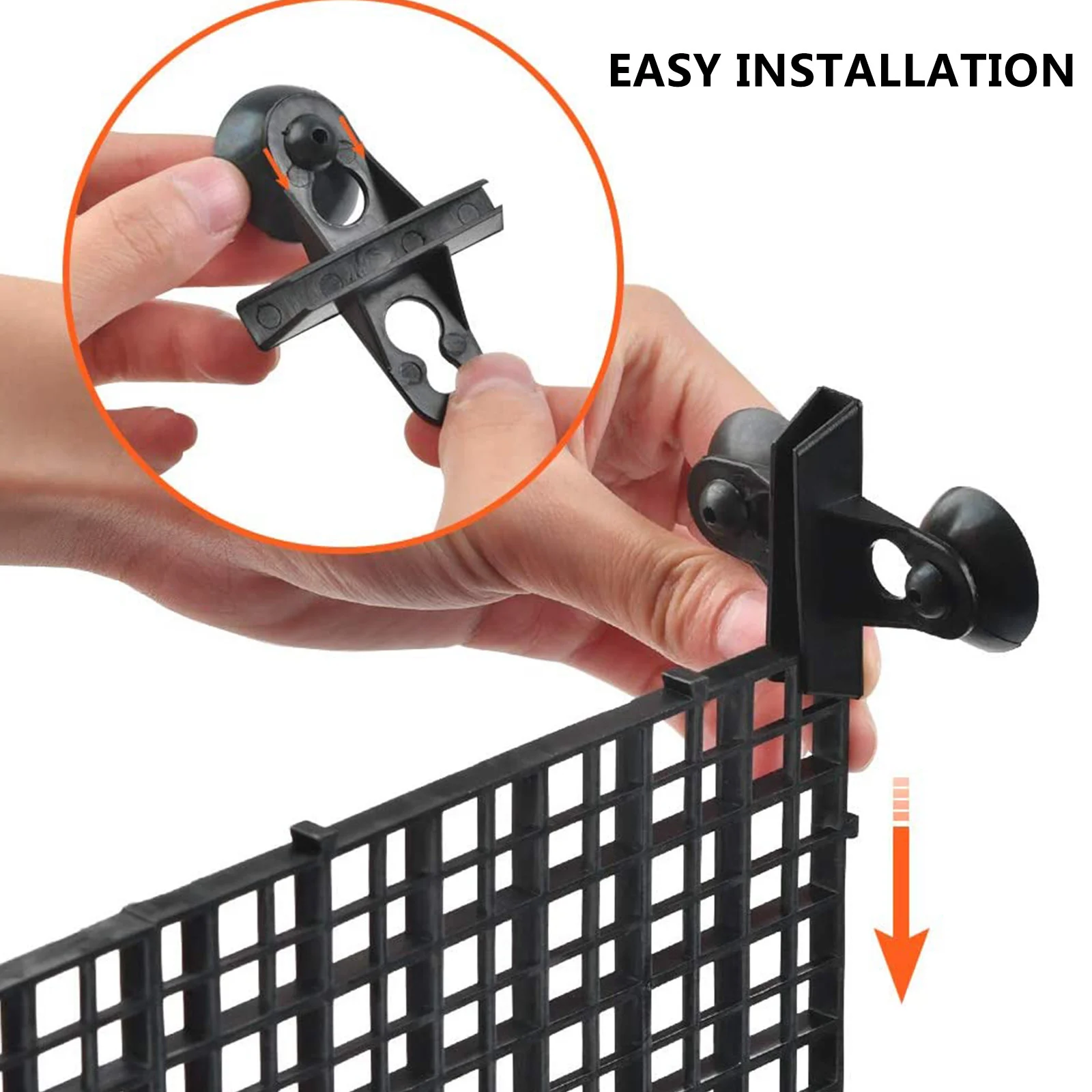 EASY INSTALLATION