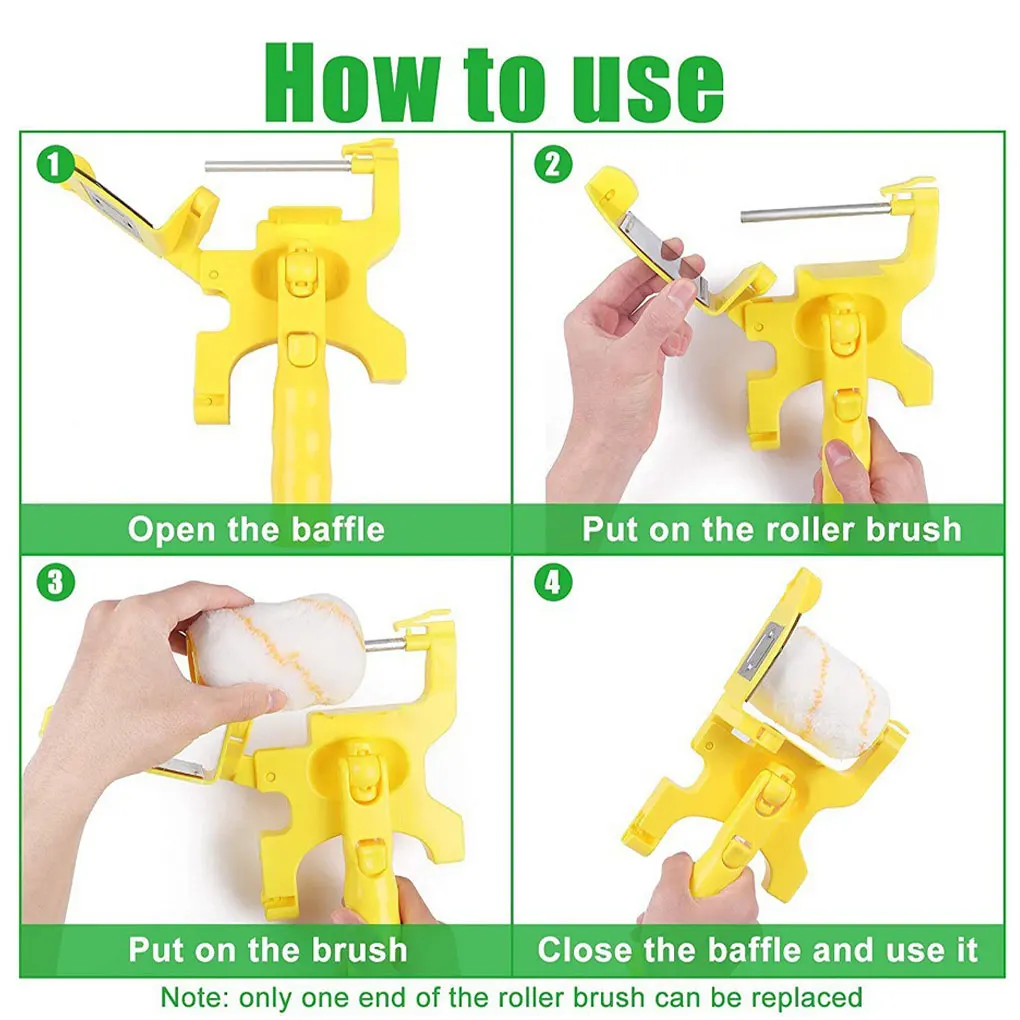 How to use

1

Open the baffle

2

Put on the roller brush

3

Put on the brush

4

Close the baffle and use it

Note: only one end of the roller brush can be replaced